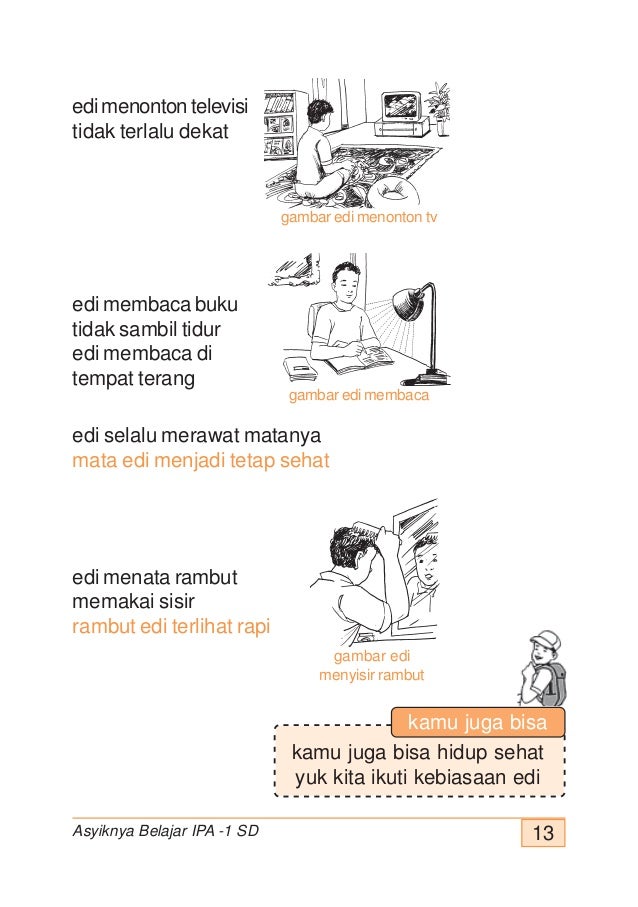 edi menonton televisi
tidak terlalu dekat

gambar edi menonton tv

edi membaca buku
tidak sambil tidur
edi membaca di
tempat terang

gambar edi membaca

edi selalu merawat matanya
mata edi menjadi tetap sehat

edi menata rambut
memakai sisir
rambut edi terlihat rapi

gambar edi
menyisir rambut

kamu juga bisa

kamu juga bisa hidup sehat
yuk kita ikuti kebiasaan edi

Asyiknya Belajar IPA -1 SD

13