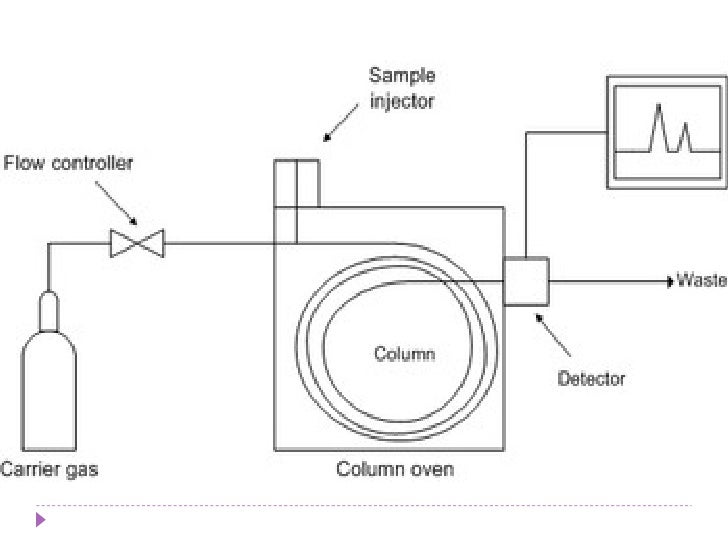 Sample injector

Flow controller

Waste

Column

Detector

Carrier gas

Column oven