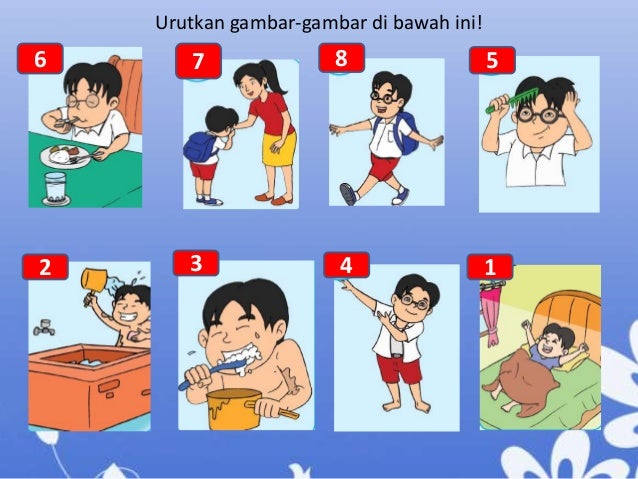 Urutkan gambar-gambar di bawah ini!

6

7

8

5

2

3

4

1