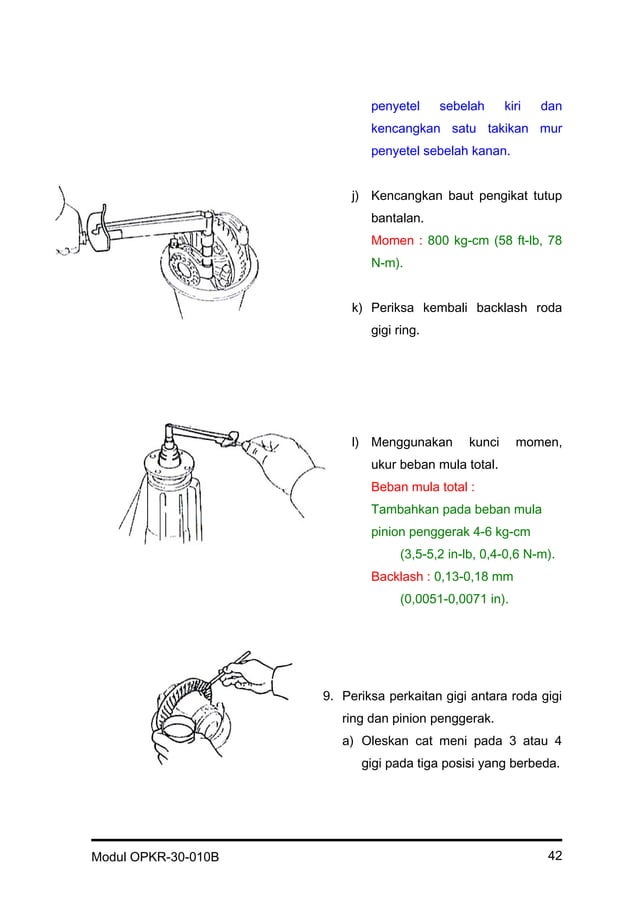 penyetel sebelah kiri dan kencangkan satu takikan mur penyetel sebelah kanan.

j) Kencangkan baut pengikat tutup bantalan.
Momen : 800 kg-cm (58 ft-lb, 78 N-m).

k) Periksa kembali backlash roda gigi ring.

l) Menggunakan kunci momen, ukur beban mula total.
Beban mula total :
Tambahkan pada beban mula pinion penggerak 4-6 kg-cm
(3,5-5,2 in-lb, 0,4-0,6 N-m).
Backlash : 0,13-0,18 mm
(0,0051-0,0071 in).

9. Periksa perkaitan gigi antara roda gigi ring dan pinion penggerak.
a) Oleskan cat meni pada 3 atau 4 gigi pada tiga posisi yang berbeda.

Modul OPKR-30-010B 42