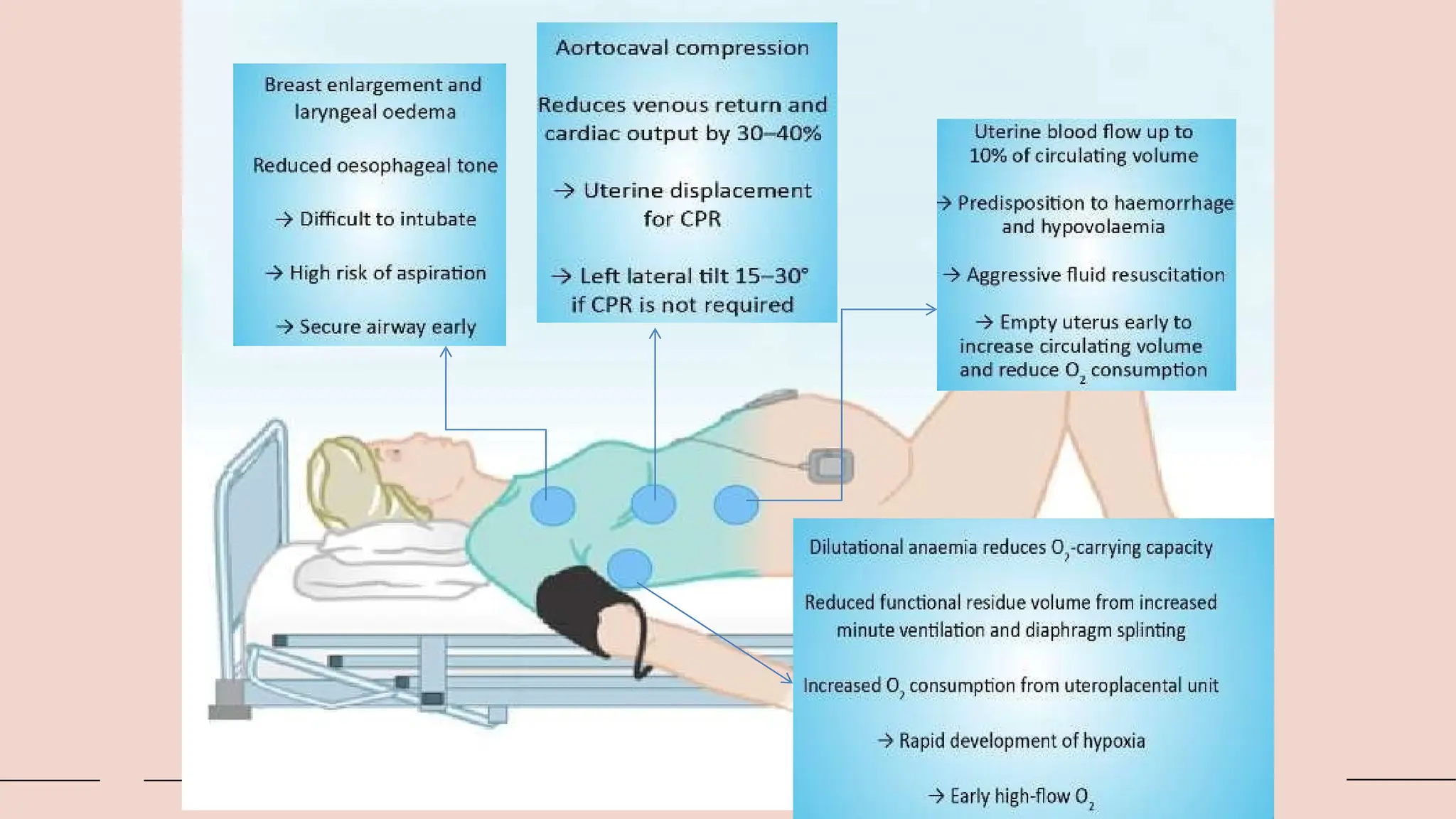 Breast enlargement and laryngeal oedema

Reduced oesophageal tone

→ Difficult to intubate

→ High risk of aspiration

→ Secure airway early

Aortocaval compression

Reduces venous return and cardiac output by 30–40%

→ Uterine displacement for CPR

→ Left lateral tilt 15–30° if CPR is not required

Uterine blood flow up to 10% of circulating volume

→ Predisposition to haemorrhage and hypovolaemia

→ Aggressive fluid resuscitation

→ Empty uterus early to increase circulating volume and reduce $O_2$ consumption

Dilutational anaemia reduces $O_2$-carrying capacity

Reduced functional residue volume from increased minute ventilation and diaphragm splinting

Increased $O_2$ consumption from uteroplacental unit

→ Rapid development of hypoxia

→ Early high-flow $O_2$