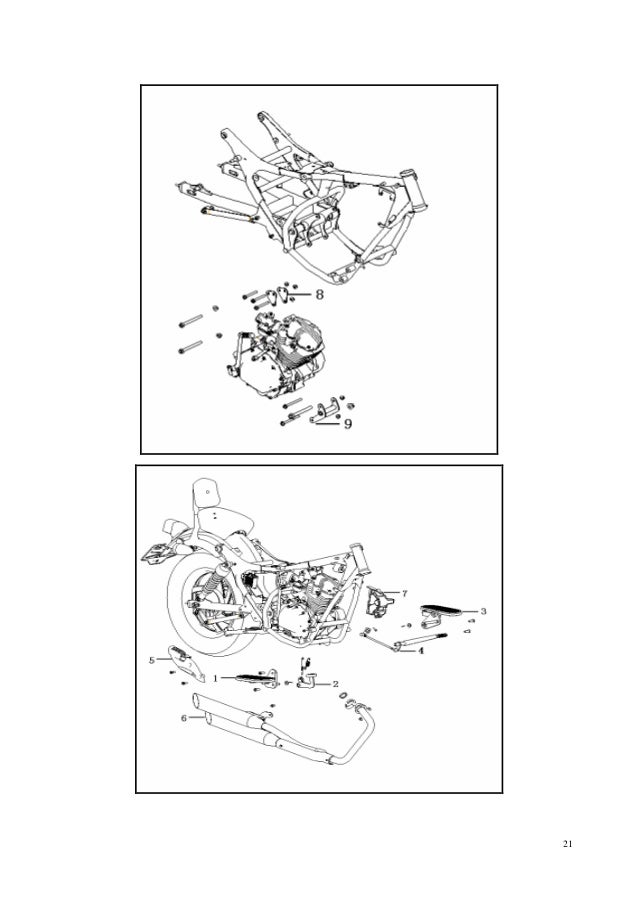 8
9
7
3
4
5
1
2
6
21