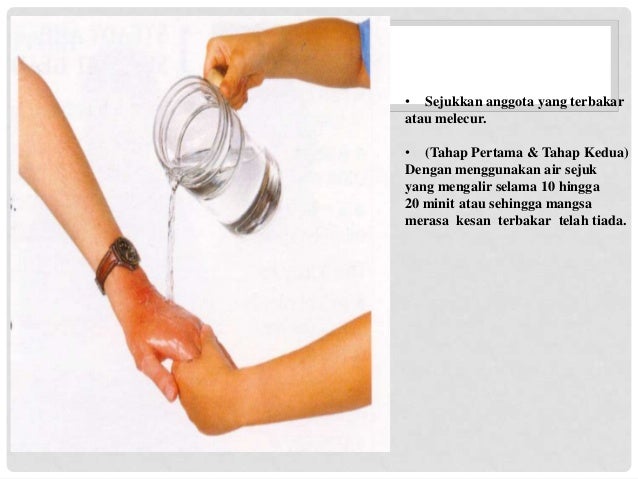 • Sejukkan anggota yang terbakar atau melecur.

• (Tahap Pertama & Tahap Kedua) Dengan menggunakan air sejuk yang mengalir selama 10 hingga 20 minit atau sehingga mangsa merasa kesan terbakar telah tiada.