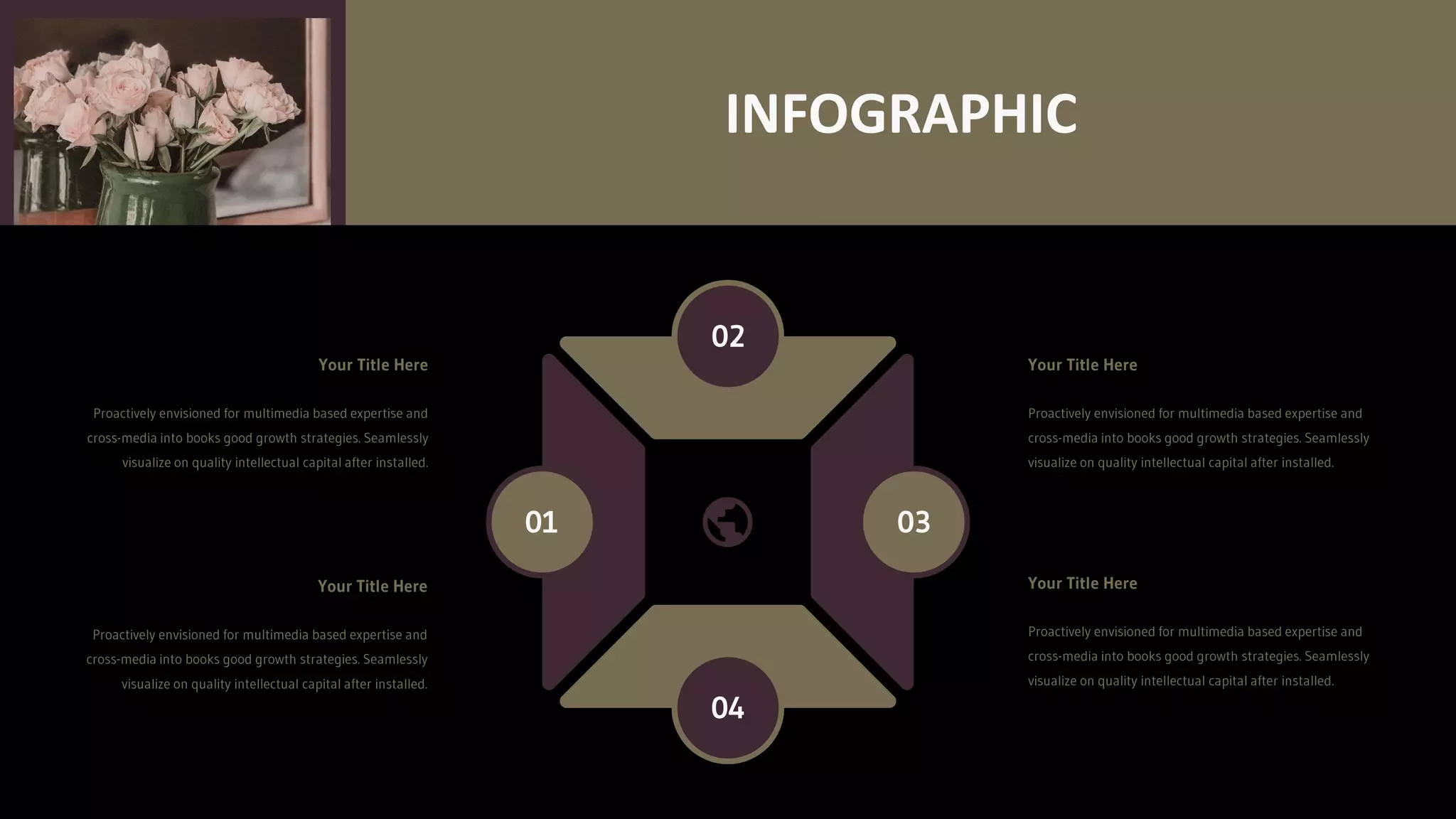 INFOGRAPHIC

Your Title Here

Proactively envisioned for multimedia based expertise and cross-media into books good growth strategies. Seamlessly visualize on quality intellectual capital after installed.

Your Title Here

Proactively envisioned for multimedia based expertise and cross-media into books good growth strategies. Seamlessly visualize on quality intellectual capital after installed.

02

01

03

04

Your Title Here

Proactively envisioned for multimedia based expertise and cross-media into books good growth strategies. Seamlessly visualize on quality intellectual capital after installed.

Your Title Here

Proactively envisioned for multimedia based expertise and cross-media into books good growth strategies. Seamlessly visualize on quality intellectual capital after installed.