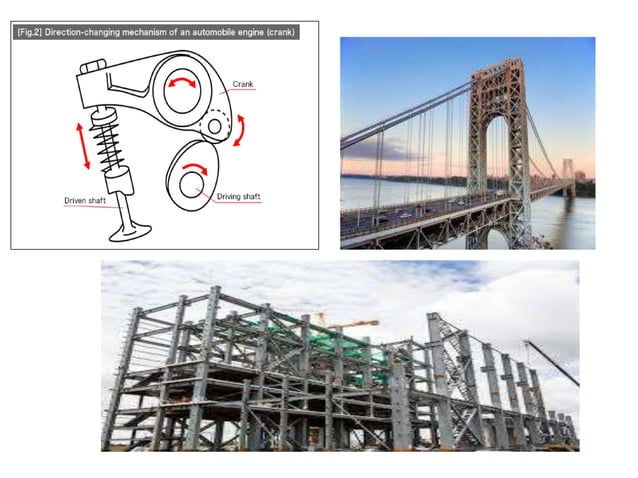 [Fig.2] Direction-changing mechanism of an automobile engine (crank)

Crank

Driven shaft

Driving shaft