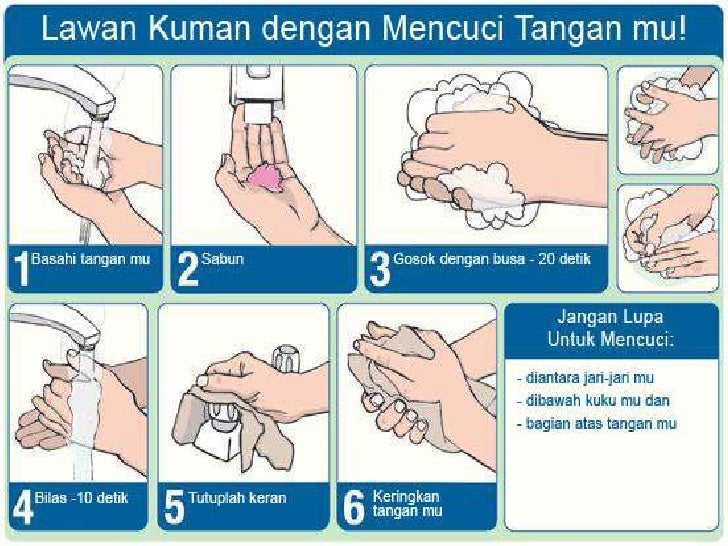 Lawan Kuman dengan Mencuci Tangan mu!

1 Basahi tangan mu

2 Sabun

3 Gosok dengan busa - 20 detik

4 Bilas -10 detik

5 Tutuplah keran

6 Keringkan tangan mu

Jangan Lupa Untuk Mencuci:

- diantara jari-jari mu
- dibawah kuku mu dan
- bagian atas tangan mu