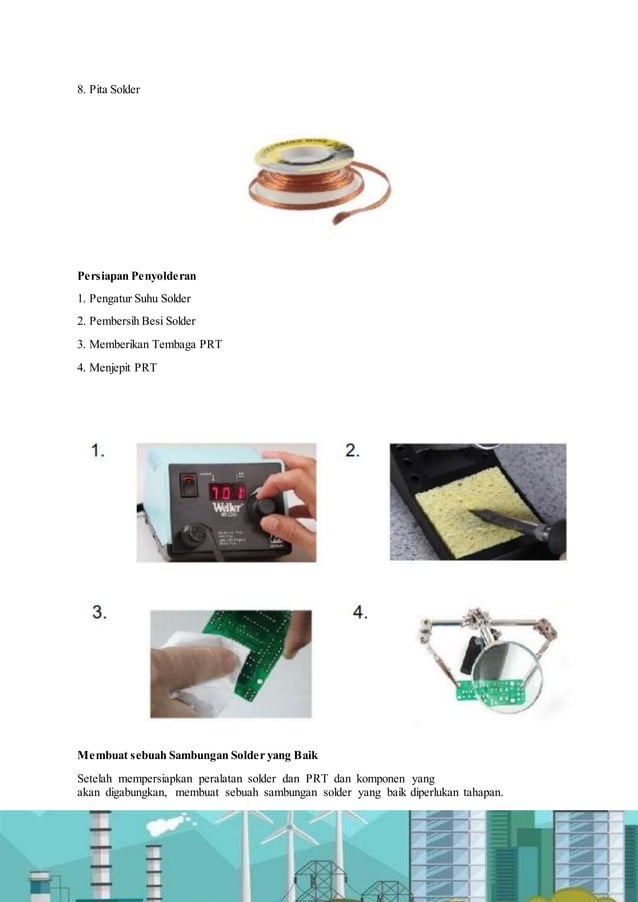 8. Pita Solder

Persiapan Penyolderan

1. Pengatur Suhu Solder

2. Pembersih Besi Solder

3. Memberikan Tembaga PRT

4. Menjepit PRT

1.

701

Weller

2.

3.

4.

Membuat sebuah Sambungan Solder yang Baik

Setelah mempersiapkan peralatan solder dan PRT dan komponen yang akan digabungkan, membuat sebuah sambungan solder yang baik diperlukan tahapan.