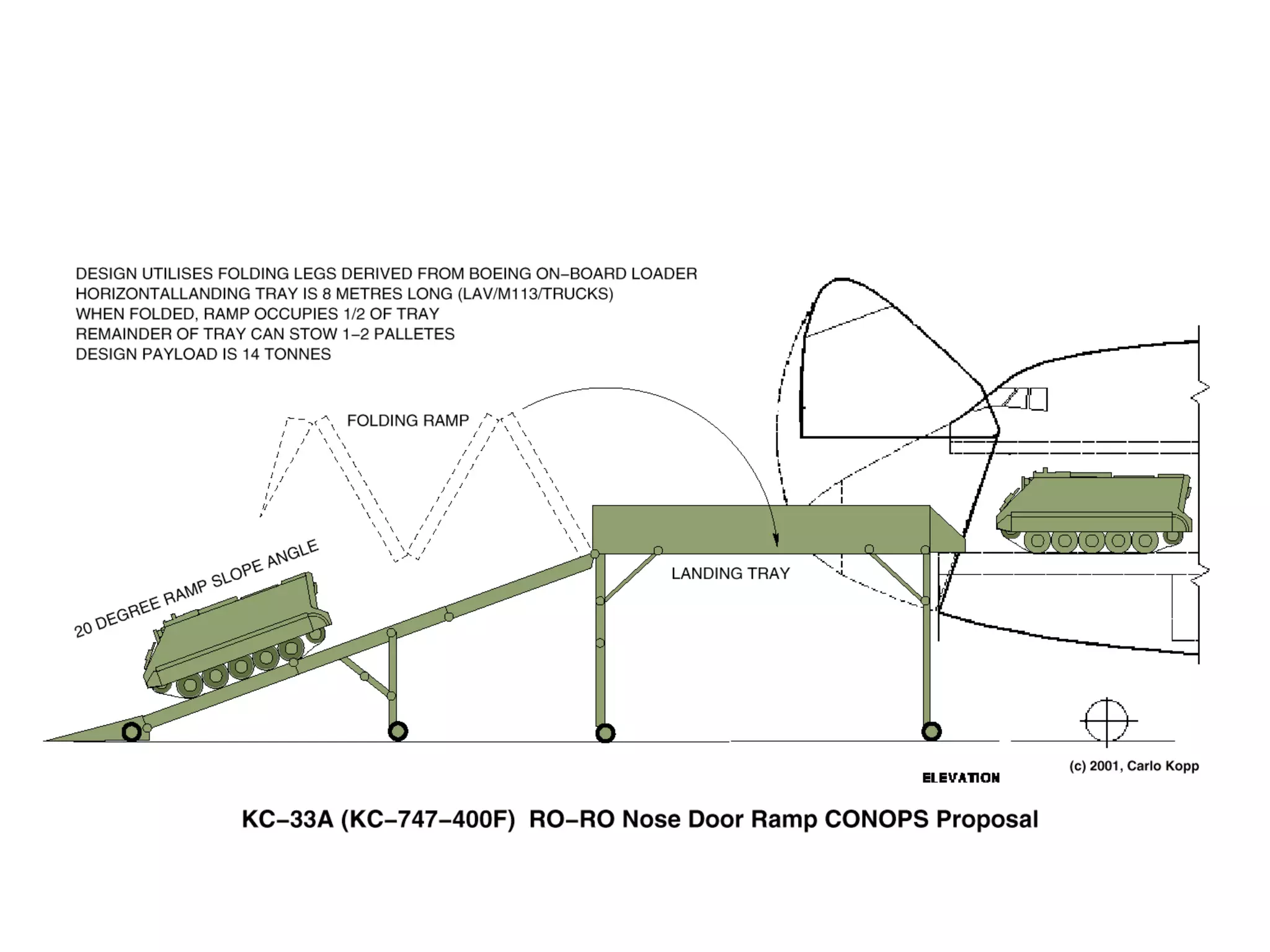 DESIGN UTILISES FOLDING LEGS DERIVED FROM BOEING ON–BOARD LOADER
HORIZONTALLANDING TRAY IS 8 METRES LONG (LAV/M113/TRUCKS)
WHEN FOLDED, RAMP OCCUPIES 1/2 OF TRAY
REMAINDER OF TRAY CAN STOW 1–2 PALLETES
DESIGN PAYLOAD IS 14 TONNES

FOLDING RAMP

20 DEGREE RAMP SLOPE ANGLE

LANDING TRAY

ELEVATION

(c) 2001, Carlo Kopp

KC–33A (KC–747–400F) RO–RO Nose Door Ramp CONOPS Proposal