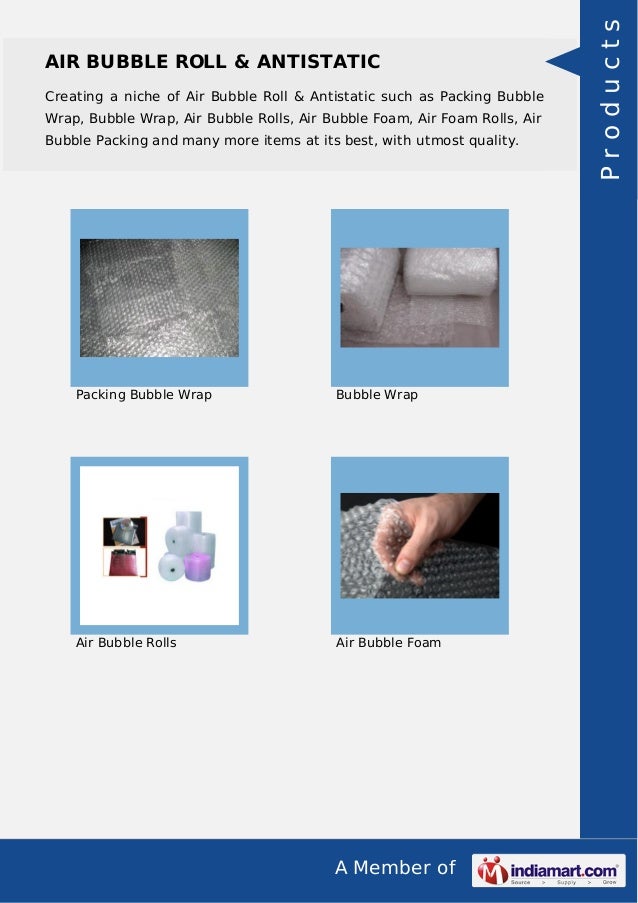 Products

AIR BUBBLE ROLL & ANTISTATIC

Creating a niche of Air Bubble Roll & Antistatic such as Packing Bubble Wrap, Bubble Wrap, Air Bubble Rolls, Air Bubble Foam, Air Foam Rolls, Air Bubble Packing and many more items at its best, with utmost quality.

Packing Bubble Wrap

Bubble Wrap

Air Bubble Rolls

Air Bubble Foam

A Member of indiamart.com Source > Supply > Grow