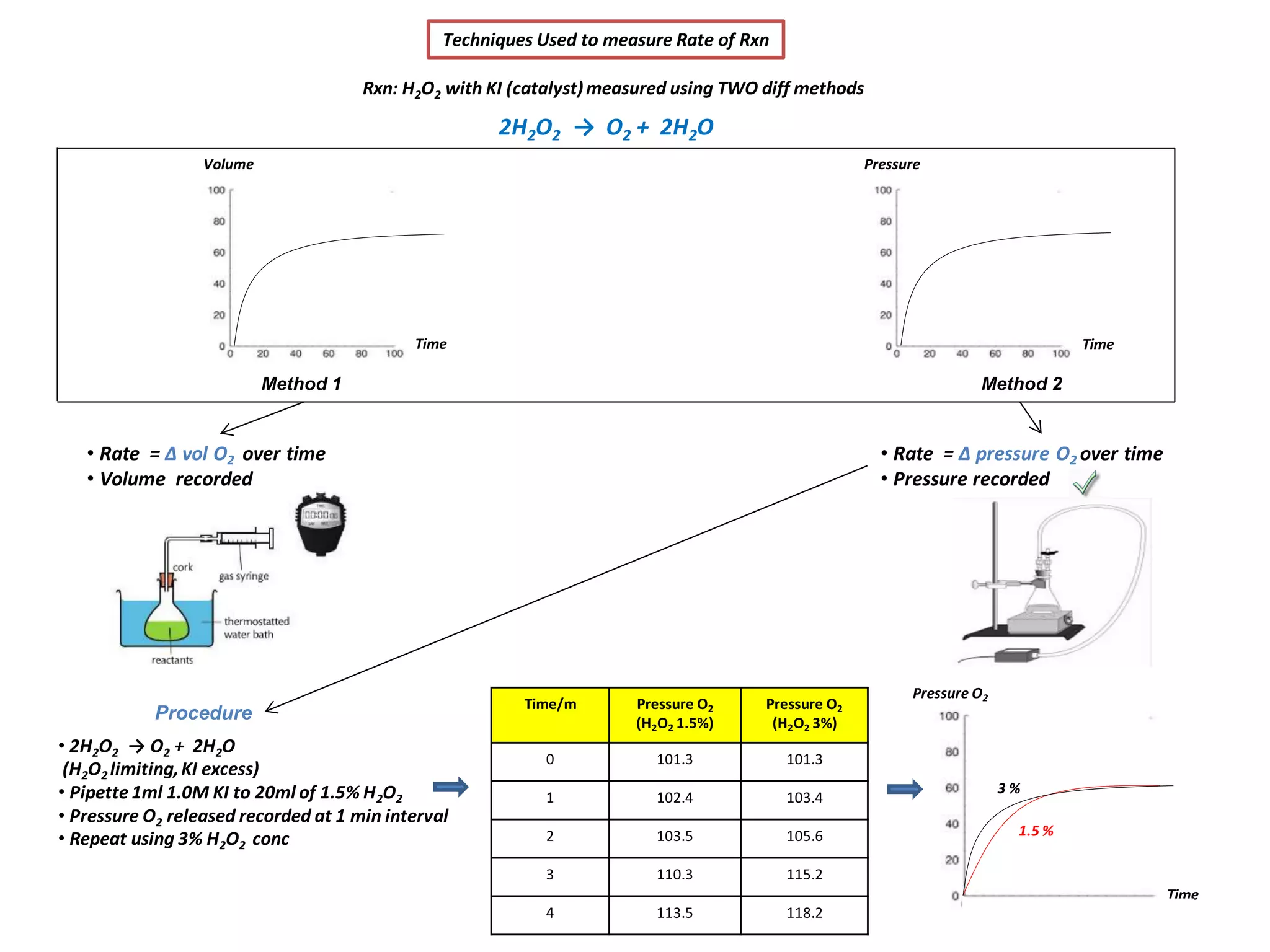 Techniques Used to measure Rate of Rxn

Rxn: $H_2O_2$ with KI (catalyst) measured using TWO diff methods

$2H_2O_2 \rightarrow O_2 + 2H_2O$

Volume

100
80
60
40
20
0
0 20 40 60 80 100

Time

Method 1

Pressure

100
80
60
40
20
0
0 20 40 60 80 100

Time

Method 2

• Rate = Δ vol $O_2$ over time
• Volume recorded

cork
gas syringe
thermostatted water bath
reactants

• Rate = Δ pressure $O_2$ over time
• Pressure recorded

Procedure

• $2H_2O_2 \rightarrow O_2 + 2H_2O$ ($H_2O_2$ limiting, KI excess)
• Pipette 1ml 1.0M KI to 20ml of 1.5% $H_2O_2$
• Pressure $O_2$ released recorded at 1 min interval
• Repeat using 3% $H_2O_2$ conc

| Time/m | Pressure $O_2$ ($H_2O_2$ 1.5%) | Pressure $O_2$ ($H_2O_2$ 3%) |
|---|---|---|
| 0 | 101.3 | 101.3 |
| 1 | 102.4 | 103.4 |
| 2 | 103.5 | 105.6 |
| 3 | 110.3 | 115.2 |
| 4 | 113.5 | 118.2 |

Pressure $O_2$

100
80
60
40
20
0

3 %
1.5 %

Time