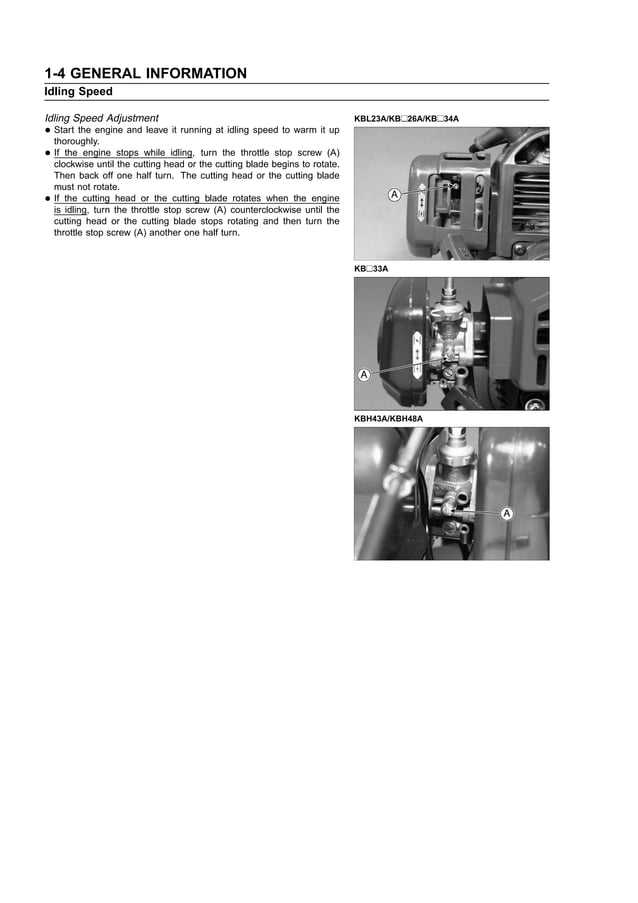 1-4 GENERAL INFORMATION
Idling Speed

Idling Speed Adjustment
● Start the engine and leave it running at idling speed to warm it up thoroughly.
● If the engine stops while idling, turn the throttle stop screw (A) clockwise until the cutting head or the cutting blade begins to rotate. Then back off one half turn. The cutting head or the cutting blade must not rotate.
● If the cutting head or the cutting blade rotates when the engine is idling, turn the throttle stop screw (A) counterclockwise until the cutting head or the cutting blade stops rotating and then turn the throttle stop screw (A) another one half turn.

KBL23A/KB□26A/KB□34A

A

KB□33A

A

KBH43A/KBH48A

A