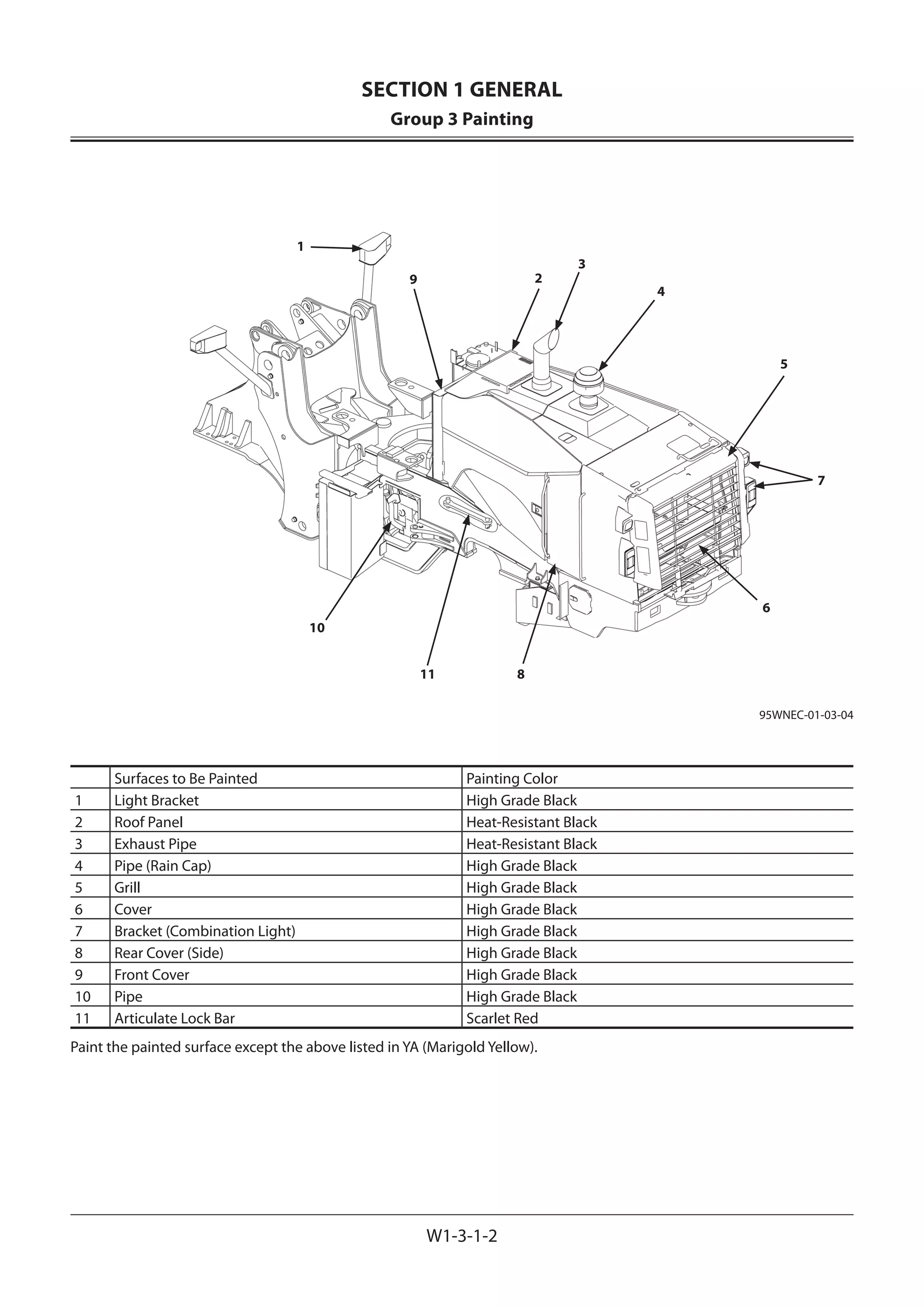 SECTION 1 GENERAL

Group 3 Painting

1
9
2
3
4
5
7
6
10
11
8

95WNEC-01-03-04

| | Surfaces to Be Painted | Painting Color |
|---|---|---|
| 1 | Light Bracket | High Grade Black |
| 2 | Roof Panel | Heat-Resistant Black |
| 3 | Exhaust Pipe | Heat-Resistant Black |
| 4 | Pipe (Rain Cap) | High Grade Black |
| 5 | Grill | High Grade Black |
| 6 | Cover | High Grade Black |
| 7 | Bracket (Combination Light) | High Grade Black |
| 8 | Rear Cover (Side) | High Grade Black |
| 9 | Front Cover | High Grade Black |
| 10 | Pipe | High Grade Black |
| 11 | Articulate Lock Bar | Scarlet Red |

Paint the painted surface except the above listed in YA (Marigold Yellow).

W1-3-1-2