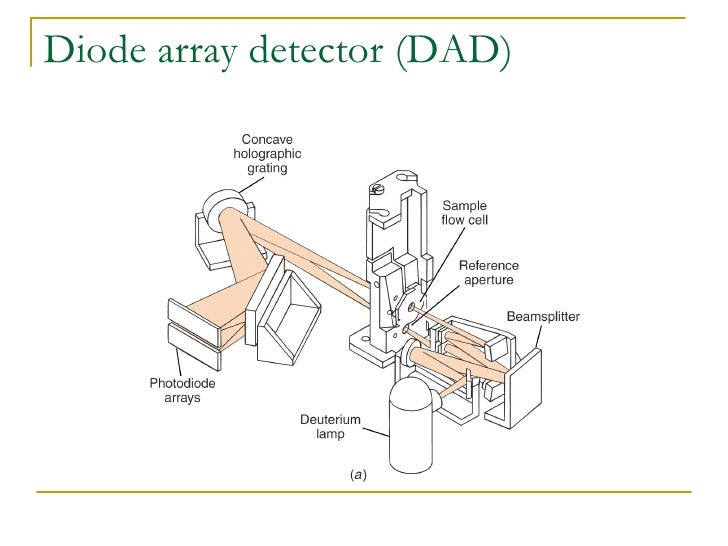 Diode array detector (DAD)

Concave holographic grating

Sample flow cell

Reference aperture

Beamsplitter

Photodiode arrays

Deuterium lamp

(a)