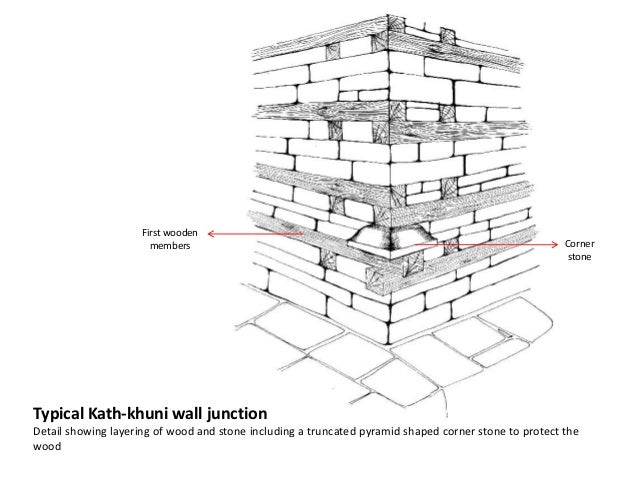 First wooden members

Corner stone

Typical Kath-khuni wall junction

Detail showing layering of wood and stone including a truncated pyramid shaped corner stone to protect the wood