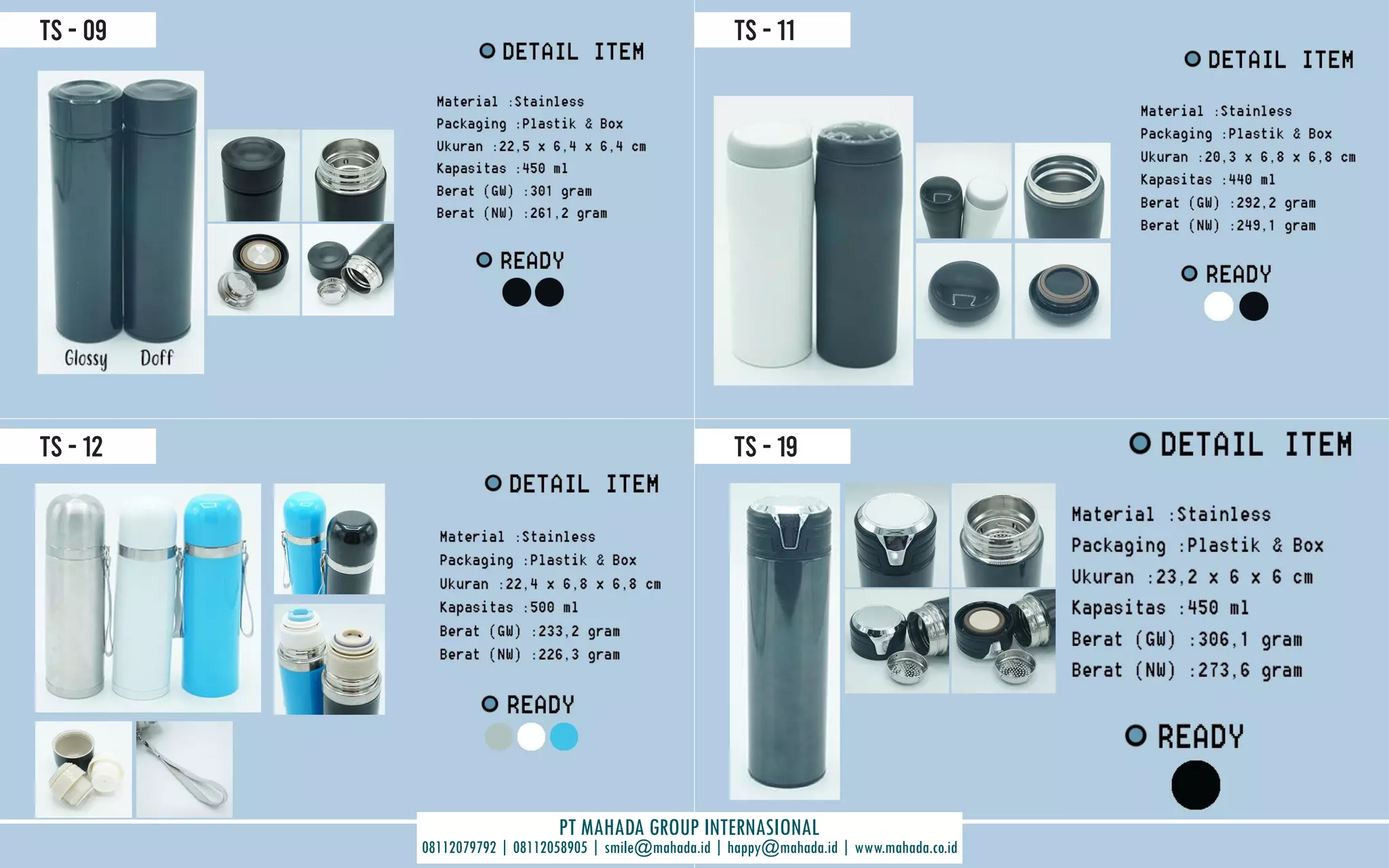 TS - 09

Glossy Doff

DETAIL ITEM

Material :Stainless
Packaging :Plastik & Box
Ukuran :22,5 x 6,4 x 6,4 cm
Kapasitas :450 ml
Berat (GW) :301 gram
Berat (NW) :261,2 gram

READY

TS - 11

DETAIL ITEM

Material :Stainless
Packaging :Plastik & Box
Ukuran :20,3 x 6,8 x 6,8 cm
Kapasitas :440 ml
Berat (GW) :292,2 gram
Berat (NW) :249,1 gram

READY

TS - 12

DETAIL ITEM

Material :Stainless
Packaging :Plastik & Box
Ukuran :22,4 x 6,8 x 6,8 cm
Kapasitas :500 ml
Berat (GW) :233,2 gram
Berat (NW) :226,3 gram

READY

TS - 19

DETAIL ITEM

Material :Stainless
Packaging :Plastik & Box
Ukuran :23,2 x 6 x 6 cm
Kapasitas :450 ml
Berat (GW) :306,1 gram
Berat (NW) :273,6 gram

READY

PT MAHADA GROUP INTERNASIONAL
08112079792 | 08112058905 | smile@mahada.id | happy@mahada.id | www.mahada.co.id