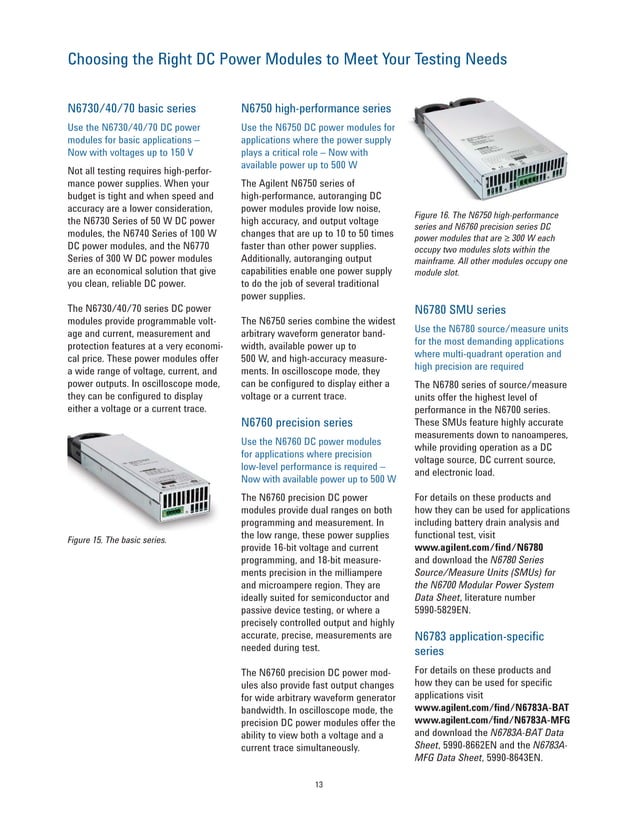 Choosing the Right DC Power Modules to Meet Your Testing Needs

N6730/40/70 basic series

Use the N6730/40/70 DC power modules for basic applications – Now with voltages up to 150 V

Not all testing requires high-performance power supplies. When your budget is tight and when speed and accuracy are a lower consideration, the N6730 Series of 50 W DC power modules, the N6740 Series of 100 W DC power modules, and the N6770 Series of 300 W DC power modules are an economical solution that give you clean, reliable DC power.

The N6730/40/70 series DC power modules provide programmable voltage and current, measurement and protection features at a very economical price. These power modules offer a wide range of voltage, current, and power outputs. In oscilloscope mode, they can be configured to display either a voltage or a current trace.

Figure 15. The basic series.

N6750 high-performance series

Use the N6750 DC power modules for applications where the power supply plays a critical role – Now with available power up to 500 W

The Agilent N6750 series of high-performance, autoranging DC power modules provide low noise, high accuracy, and output voltage changes that are up to 10 to 50 times faster than other power supplies. Additionally, autoranging output capabilities enable one power supply to do the job of several traditional power supplies.

The N6750 series combine the widest arbitrary waveform generator bandwidth, available power up to 500 W, and high-accuracy measurements. In oscilloscope mode, they can be configured to display either a voltage or a current trace.

N6760 precision series

Use the N6760 DC power modules for applications where precision low-level performance is required – Now with available power up to 500 W

The N6760 precision DC power modules provide dual ranges on both programming and measurement. In the low range, these power supplies provide 16-bit voltage and current programming, and 18-bit measurements precision in the milliampere and microampere region. They are ideally suited for semiconductor and passive device testing, or where a precisely controlled output and highly accurate, precise, measurements are needed during test.

The N6760 precision DC power modules also provide fast output changes for wide arbitrary waveform generator bandwidth. In oscilloscope mode, the precision DC power modules offer the ability to view both a voltage and a current trace simultaneously.

Figure 16. The N6750 high-performance series and N6760 precision series DC power modules that are ≥ 300 W each occupy two modules slots within the mainframe. All other modules occupy one module slot.

N6780 SMU series

Use the N6780 source/measure units for the most demanding applications where multi-quadrant operation and high precision are required

The N6780 series of source/measure units offer the highest level of performance in the N6700 series. These SMUs feature highly accurate measurements down to nanoamperes, while providing operation as a DC voltage source, DC current source, and electronic load.

For details on these products and how they can be used for applications including battery drain analysis and functional test, visit www.agilent.com/find/N6780 and download the N6780 Series Source/Measure Units (SMUs) for the N6700 Modular Power System Data Sheet, literature number 5990-5829EN.

N6783 application-specific series

For details on these products and how they can be used for specific applications visit www.agilent.com/find/N6783A-BAT www.agilent.com/find/N6783A-MFG and download the N6783A-BAT Data Sheet, 5990-8662EN and the N6783A-MFG Data Sheet, 5990-8643EN.

13