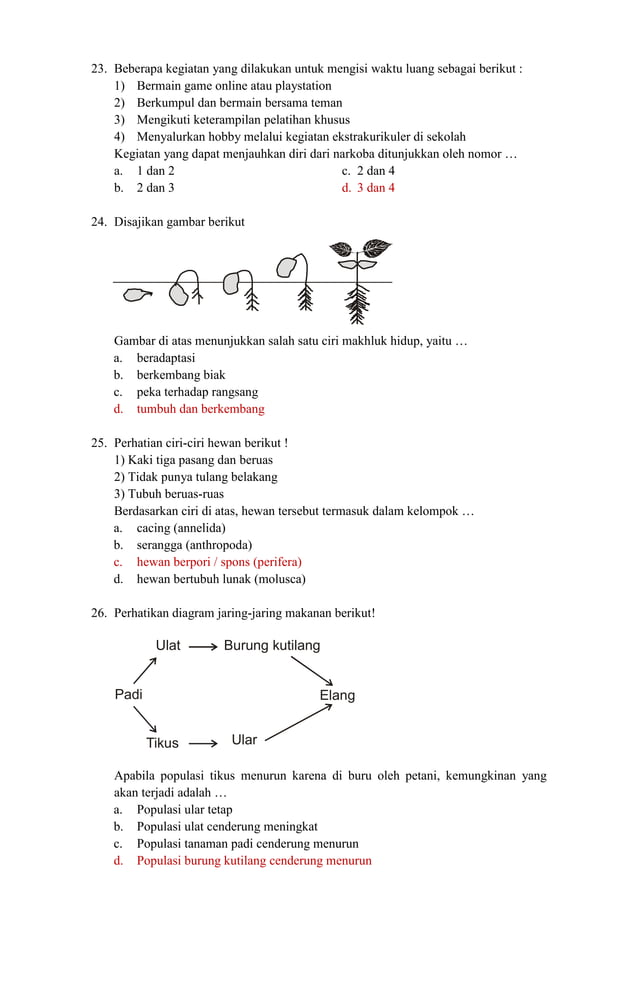 23. Beberapa kegiatan yang dilakukan untuk mengisi waktu luang sebagai berikut :
1) Bermain game online atau playstation
2) Berkumpul dan bermain bersama teman
3) Mengikuti keterampilan pelatihan khusus
4) Menyalurkan hobby melalui kegiatan ekstrakurikuler di sekolah
Kegiatan yang dapat menjauhkan diri dari narkoba ditunjukkan oleh nomor …
a. 1 dan 2
b. 2 dan 3
c. 2 dan 4
d. 3 dan 4

24. Disajikan gambar berikut

Gambar di atas menunjukkan salah satu ciri makhluk hidup, yaitu …
a. beradaptasi
b. berkembang biak
c. peka terhadap rangsang
d. tumbuh dan berkembang

25. Perhatian ciri-ciri hewan berikut !
1) Kaki tiga pasang dan beruas
2) Tidak punya tulang belakang
3) Tubuh beruas-ruas
Berdasarkan ciri di atas, hewan tersebut termasuk dalam kelompok …
a. cacing (annelida)
b. serangga (anthropoda)
c. hewan berpori / spons (perifera)
d. hewan bertubuh lunak (molusca)

26. Perhatikan diagram jaring-jaring makanan berikut!

Ulat → Burung kutilang
Padi
Elang
Tikus → Ular

Apabila populasi tikus menurun karena di buru oleh petani, kemungkinan yang akan terjadi adalah …
a. Populasi ular tetap
b. Populasi ulat cenderung meningkat
c. Populasi tanaman padi cenderung menurun
d. Populasi burung kutilang cenderung menurun