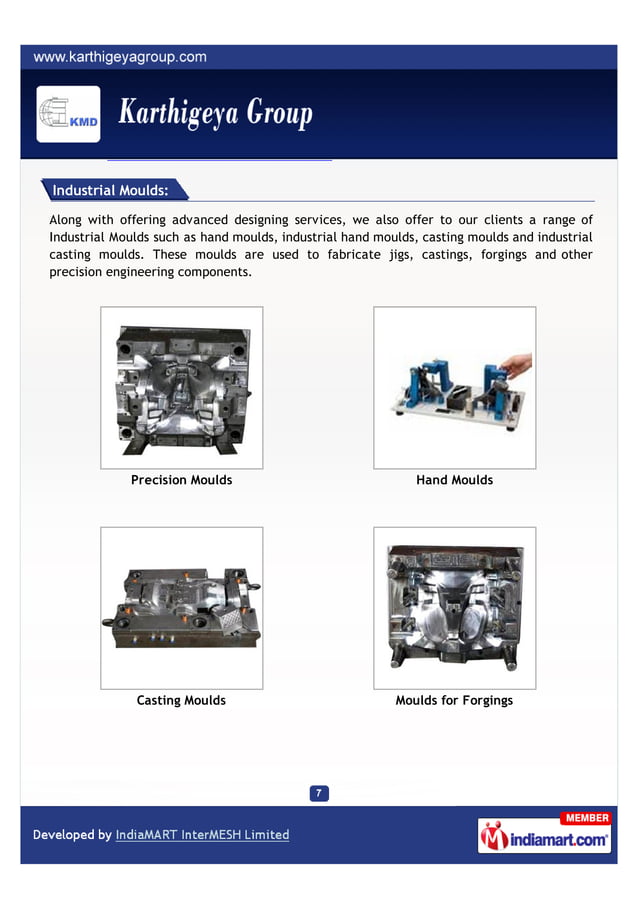 www.karthigeyagroup.com

KMD

Karthigeya Group

Industrial Moulds:

Along with offering advanced designing services, we also offer to our clients a range of Industrial Moulds such as hand moulds, industrial hand moulds, casting moulds and industrial casting moulds. These moulds are used to fabricate jigs, castings, forgings and other precision engineering components.

Precision Moulds

Hand Moulds

Casting Moulds

Moulds for Forgings

7

Developed by IndiaMART InterMESH Limited

MEMBER

indiamart.com