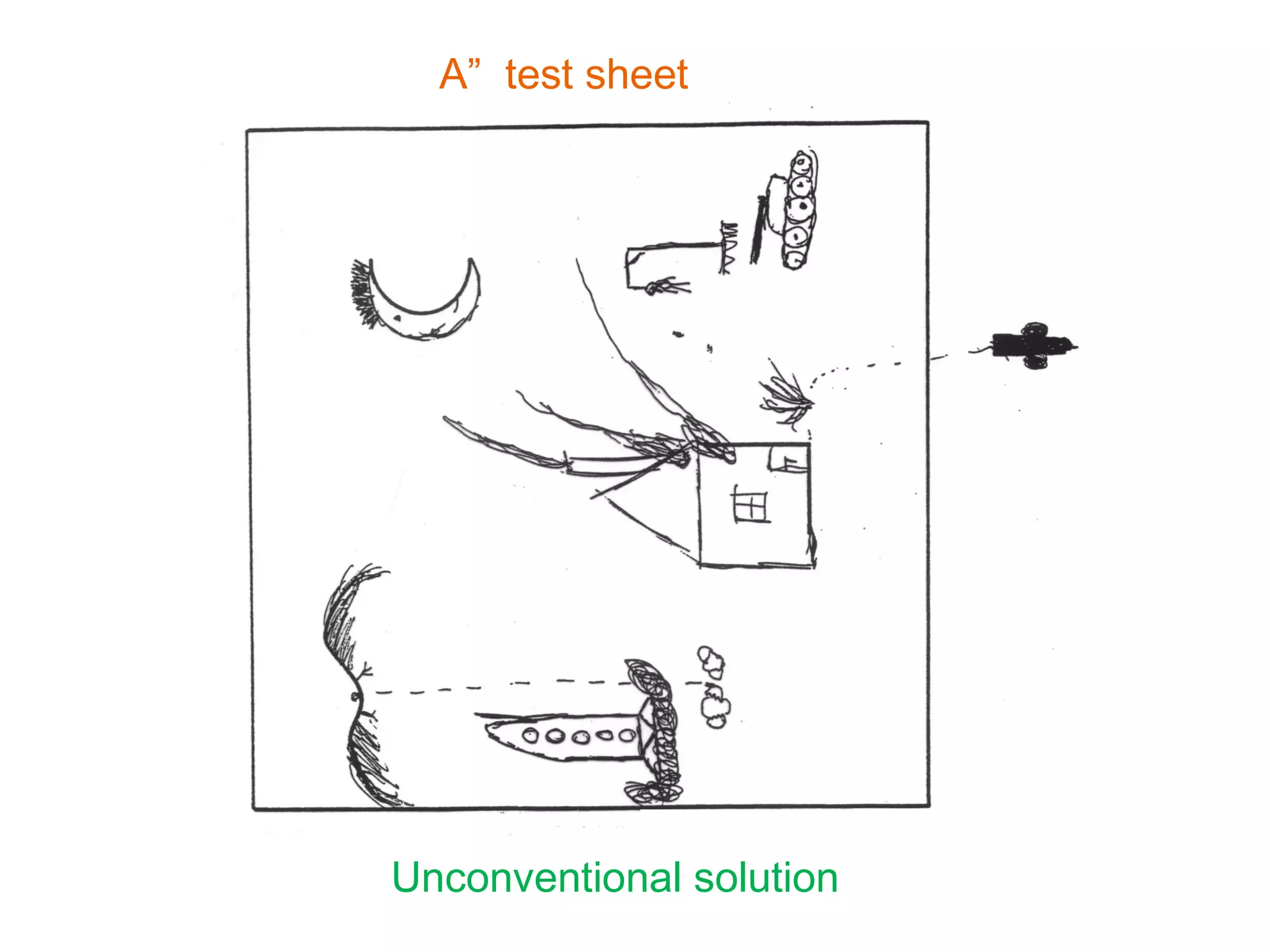 A” test sheet

Unconventional solution