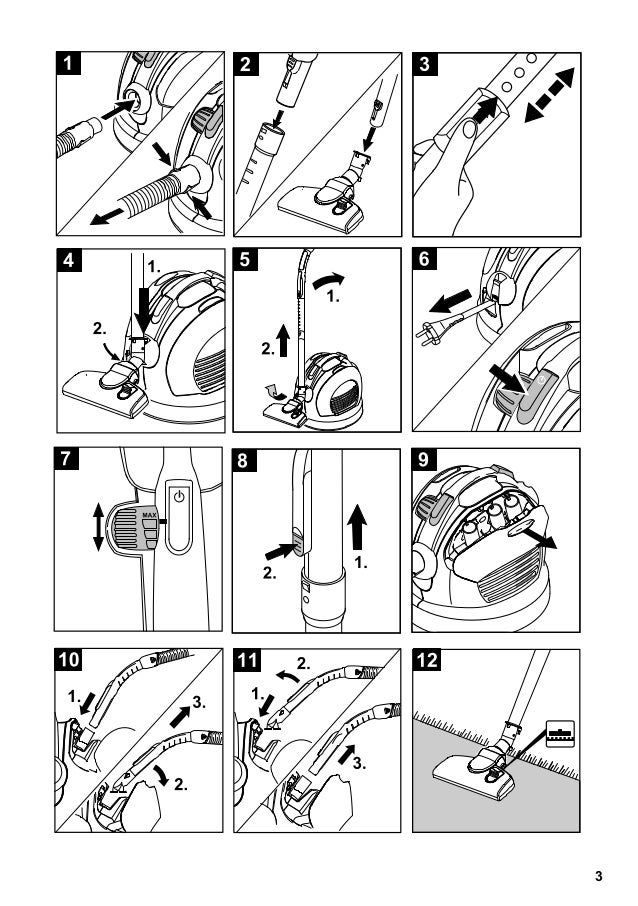 1

2

3

4
1.
2.

5
1.
2.

6

7
MAX

8
2.
1.

9

10
1.
3.
2.

11
2.
1.
3.

12

3