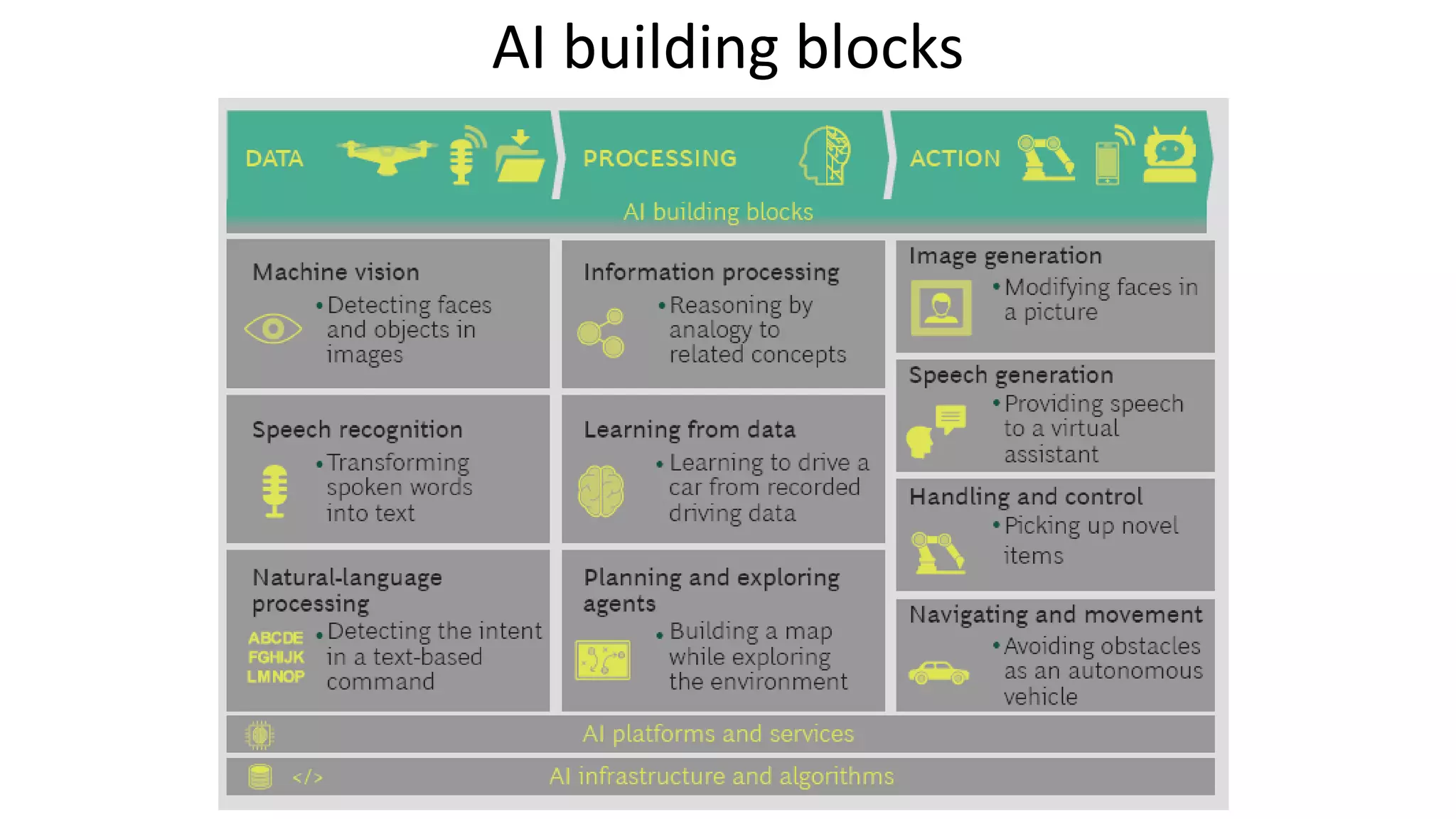 AI building blocks

DATA

PROCESSING

ACTION

AI building blocks

Machine vision
• Detecting faces and objects in images

Speech recognition
• Transforming spoken words into text

Natural-language processing
ABCDE FGHIJK LMNOP
• Detecting the intent in a text-based command

Information processing
• Reasoning by analogy to related concepts

Learning from data
• Learning to drive a car from recorded driving data

Planning and exploring agents
• Building a map while exploring the environment

Image generation
• Modifying faces in a picture

Speech generation
• Providing speech to a virtual assistant

Handling and control
• Picking up novel items

Navigating and movement
• Avoiding obstacles as an autonomous vehicle

AI platforms and services

</> AI infrastructure and algorithms