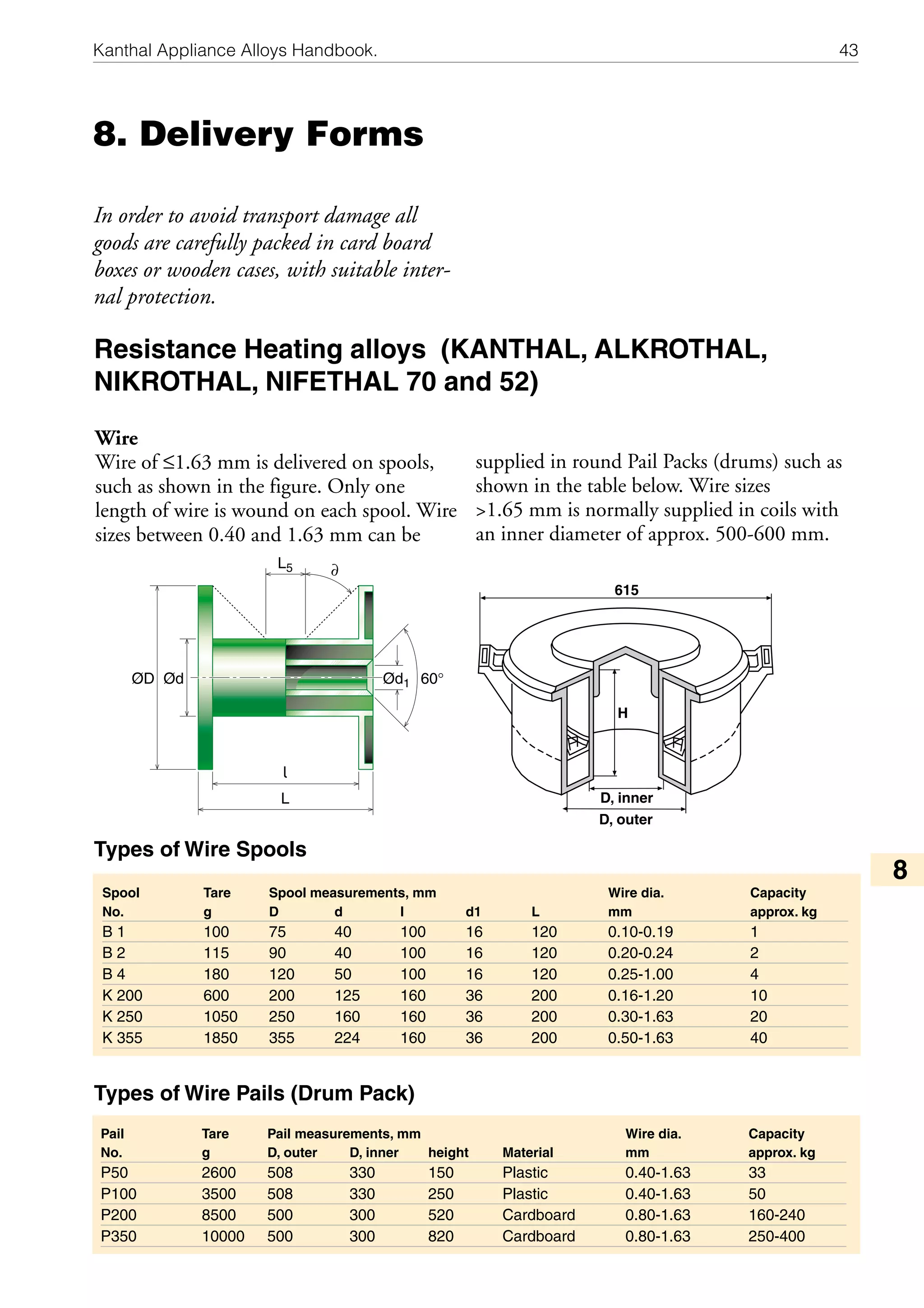 Kanthal Appliance Alloys Handbook. 43

8. Delivery Forms

In order to avoid transport damage all goods are carefully packed in card board boxes or wooden cases, with suitable internal protection.

Resistance Heating alloys (KANTHAL, ALKROTHAL, NIKROTHAL, NIFETHAL 70 and 52)

Wire
Wire of ≤1.63 mm is delivered on spools, such as shown in the figure. Only one length of wire is wound on each spool. Wire sizes between 0.40 and 1.63 mm can be supplied in round Pail Packs (drums) such as shown in the table below. Wire sizes >1.65 mm is normally supplied in coils with an inner diameter of approx. 500-600 mm.

$L_5$ ∂ ØD Ød $Ød_1$ 60° l L

615 H D, inner D, outer

Types of Wire Spools

8

| Spool No. | Tare g | Spool measurements, mm D | d | l | d1 | L | Wire dia. mm | Capacity approx. kg |
|---|---|---|---|---|---|---|---|---|
| B 1 | 100 | 75 | 40 | 100 | 16 | 120 | 0.10-0.19 | 1 |
| B 2 | 115 | 90 | 40 | 100 | 16 | 120 | 0.20-0.24 | 2 |
| B 4 | 180 | 120 | 50 | 100 | 16 | 120 | 0.25-1.00 | 4 |
| K 200 | 600 | 200 | 125 | 160 | 36 | 200 | 0.16-1.20 | 10 |
| K 250 | 1050 | 250 | 160 | 160 | 36 | 200 | 0.30-1.63 | 20 |
| K 355 | 1850 | 355 | 224 | 160 | 36 | 200 | 0.50-1.63 | 40 |

Types of Wire Pails (Drum Pack)

| Pail No. | Tare g | Pail measurements, mm D, outer | D, inner | height | Material | Wire dia. mm | Capacity approx. kg |
|---|---|---|---|---|---|---|---|
| P50 | 2600 | 508 | 330 | 150 | Plastic | 0.40-1.63 | 33 |
| P100 | 3500 | 508 | 330 | 250 | Plastic | 0.40-1.63 | 50 |
| P200 | 8500 | 500 | 300 | 520 | Cardboard | 0.80-1.63 | 160-240 |
| P350 | 10000 | 500 | 300 | 820 | Cardboard | 0.80-1.63 | 250-400 |