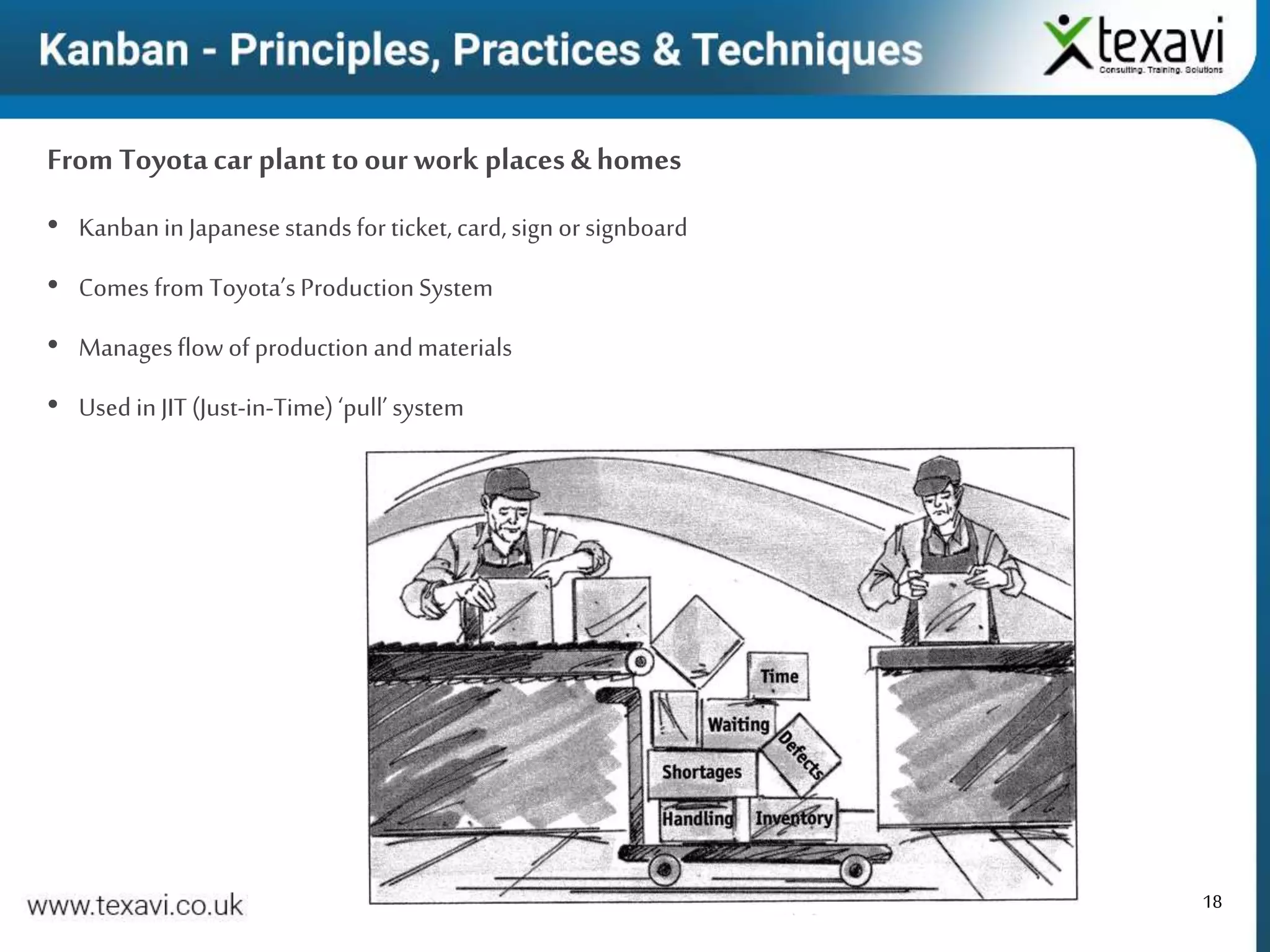 Kanban - Principles, Practices & Techniques

texavi
Consulting. Training. Solutions

From Toyota car plant to our work places & homes

• Kanban in Japanese stands for ticket, card, sign or signboard

• Comes from Toyota's Production System

• Manages flow of production and materials

• Used in JIT (Just-in-Time) 'pull' system

Time
Waiting
Defects
Shortages
Handling
Inventory

www.texavi.co.uk

18