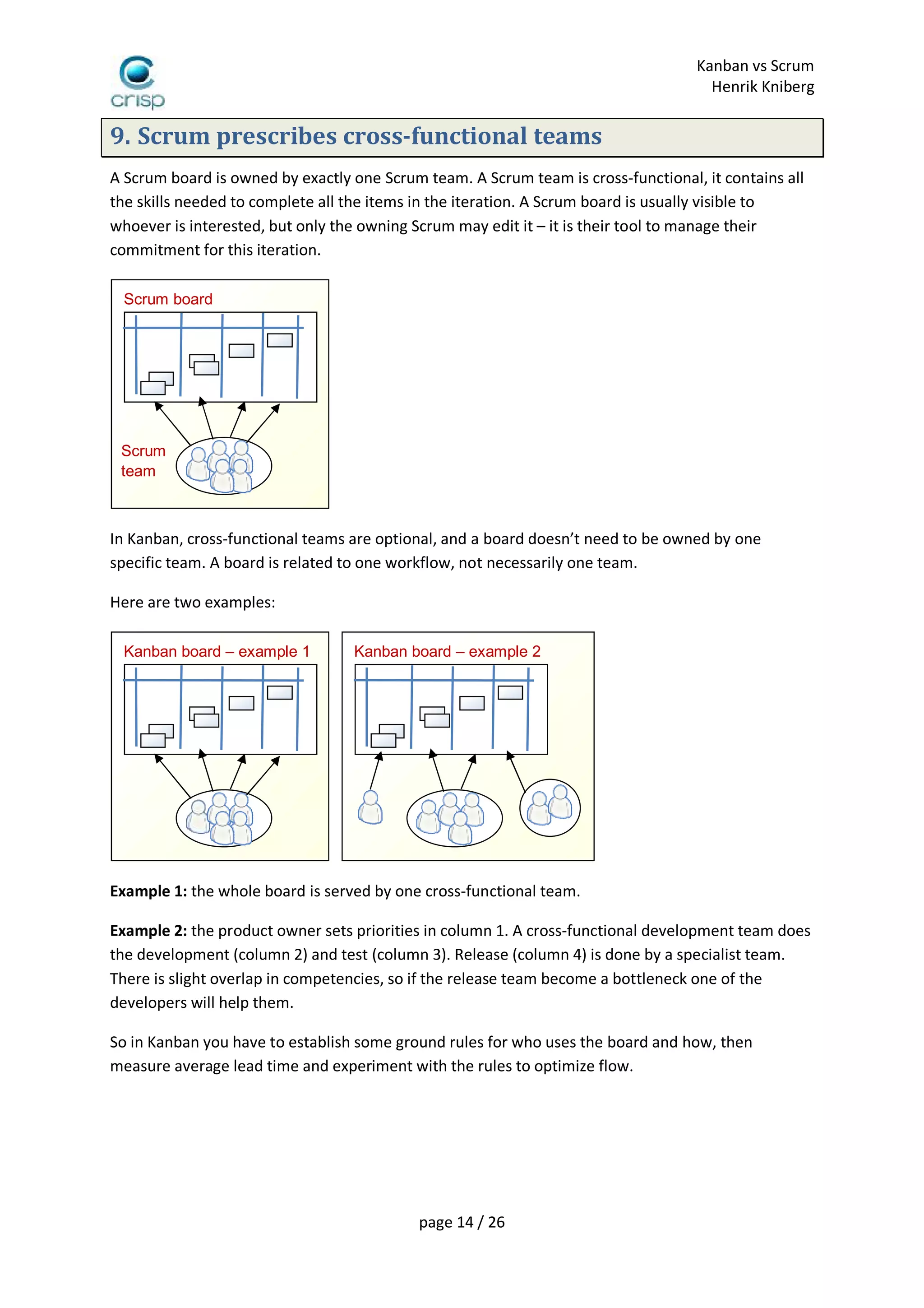 crisp

Kanban vs Scrum
Henrik Kniberg

9. Scrum prescribes cross-functional teams

A Scrum board is owned by exactly one Scrum team. A Scrum team is cross-functional, it contains all the skills needed to complete all the items in the iteration. A Scrum board is usually visible to whoever is interested, but only the owning Scrum may edit it – it is their tool to manage their commitment for this iteration.

Scrum board

Scrum team

In Kanban, cross-functional teams are optional, and a board doesn't need to be owned by one specific team. A board is related to one workflow, not necessarily one team.

Here are two examples:

Kanban board – example 1

Kanban board – example 2

**Example 1:** the whole board is served by one cross-functional team.

**Example 2:** the product owner sets priorities in column 1. A cross-functional development team does the development (column 2) and test (column 3). Release (column 4) is done by a specialist team. There is slight overlap in competencies, so if the release team become a bottleneck one of the developers will help them.

So in Kanban you have to establish some ground rules for who uses the board and how, then measure average lead time and experiment with the rules to optimize flow.

page 14 / 26