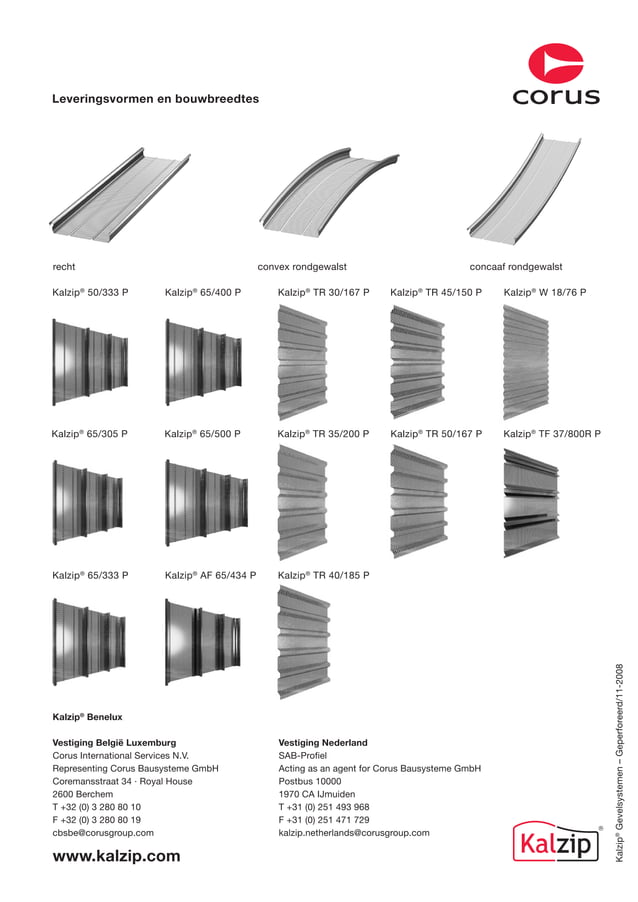 corus

Leveringsvormen en bouwbreedtes

recht

convex rondgewalst

concaaf rondgewalst

Kalzip® 50/333 P

Kalzip® 65/400 P

Kalzip® TR 30/167 P

Kalzip® TR 45/150 P

Kalzip® W 18/76 P

Kalzip® 65/305 P

Kalzip® 65/500 P

Kalzip® TR 35/200 P

Kalzip® TR 50/167 P

Kalzip® TF 37/800R P

Kalzip® 65/333 P

Kalzip® AF 65/434 P

Kalzip® TR 40/185 P

Kalzip® Benelux

Vestiging België Luxemburg
Corus International Services N.V.
Representing Corus Bausysteme GmbH
Coremansstraat 34 · Royal House
2600 Berchem
T +32 (0) 3 280 80 10
F +32 (0) 3 280 80 19
cbsbe@corusgroup.com

Vestiging Nederland
SAB-Profiel
Acting as an agent for Corus Bausysteme GmbH
Postbus 10000
1970 CA IJmuiden
T +31 (0) 251 493 968
F +31 (0) 251 471 729
kalzip.netherlands@corusgroup.com

www.kalzip.com

Kalzip®

Kalzip® Gevelsystemen – Geperforeerd/11-2008