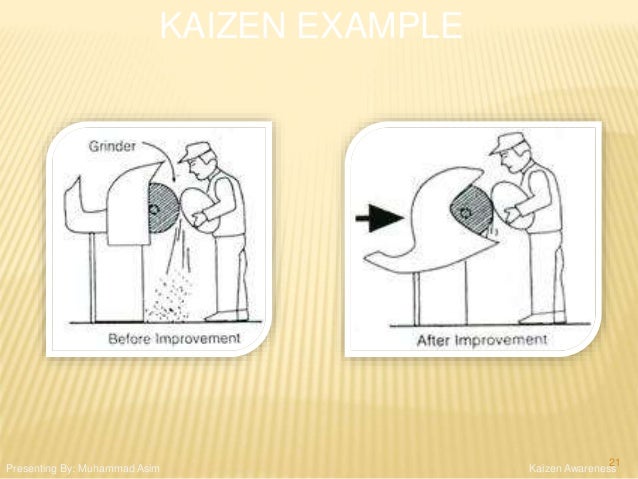 KAIZEN EXAMPLE

Grinder

Before Improvement

After Improvement

Presenting By: Muhammad Asim

Kaizen Awareness

21