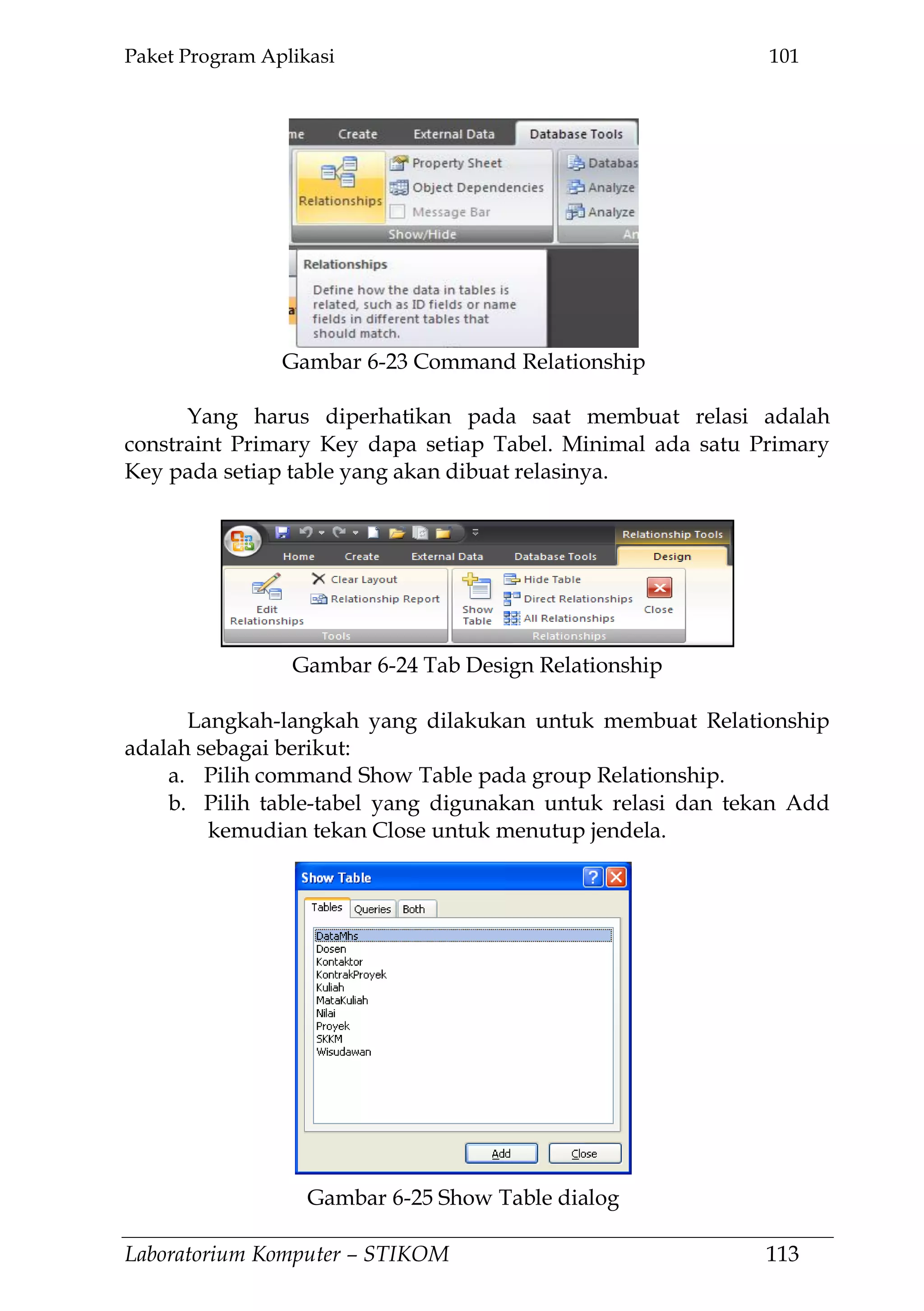 Paket Program Aplikasi 101

me Create External Data Database Tools

Relationships

Property Sheet
Object Dependencies
Message Bar

Show/Hide

Databas
Analyze
Analyze

An

Relationships

Define how the data in tables is related, such as ID fields or name fields in different tables that should match.

Gambar 6-23 Command Relationship

Yang harus diperhatikan pada saat membuat relasi adalah constraint Primary Key dapa setiap Tabel. Minimal ada satu Primary Key pada setiap table yang akan dibuat relasinya.

Relationship Tools

Home Create External Data Database Tools Design

Edit Relationships

Clear Layout
Relationship Report

Tools

Show Table

Hide Table
Direct Relationships
All Relationships

Close

Relationships

Gambar 6-24 Tab Design Relationship

Langkah-langkah yang dilakukan untuk membuat Relationship adalah sebagai berikut:
a. Pilih command Show Table pada group Relationship.
b. Pilih table-tabel yang digunakan untuk relasi dan tekan Add kemudian tekan Close untuk menutup jendela.

Show Table

Tables Queries Both

DataMhs
Dosen
Kontaktor
KontrakProyek
Kuliah
MataKuliah
Nilai
Proyek
SKKM
Wisudawan

Add Close

Gambar 6-25 Show Table dialog

Laboratorium Komputer – STIKOM 113