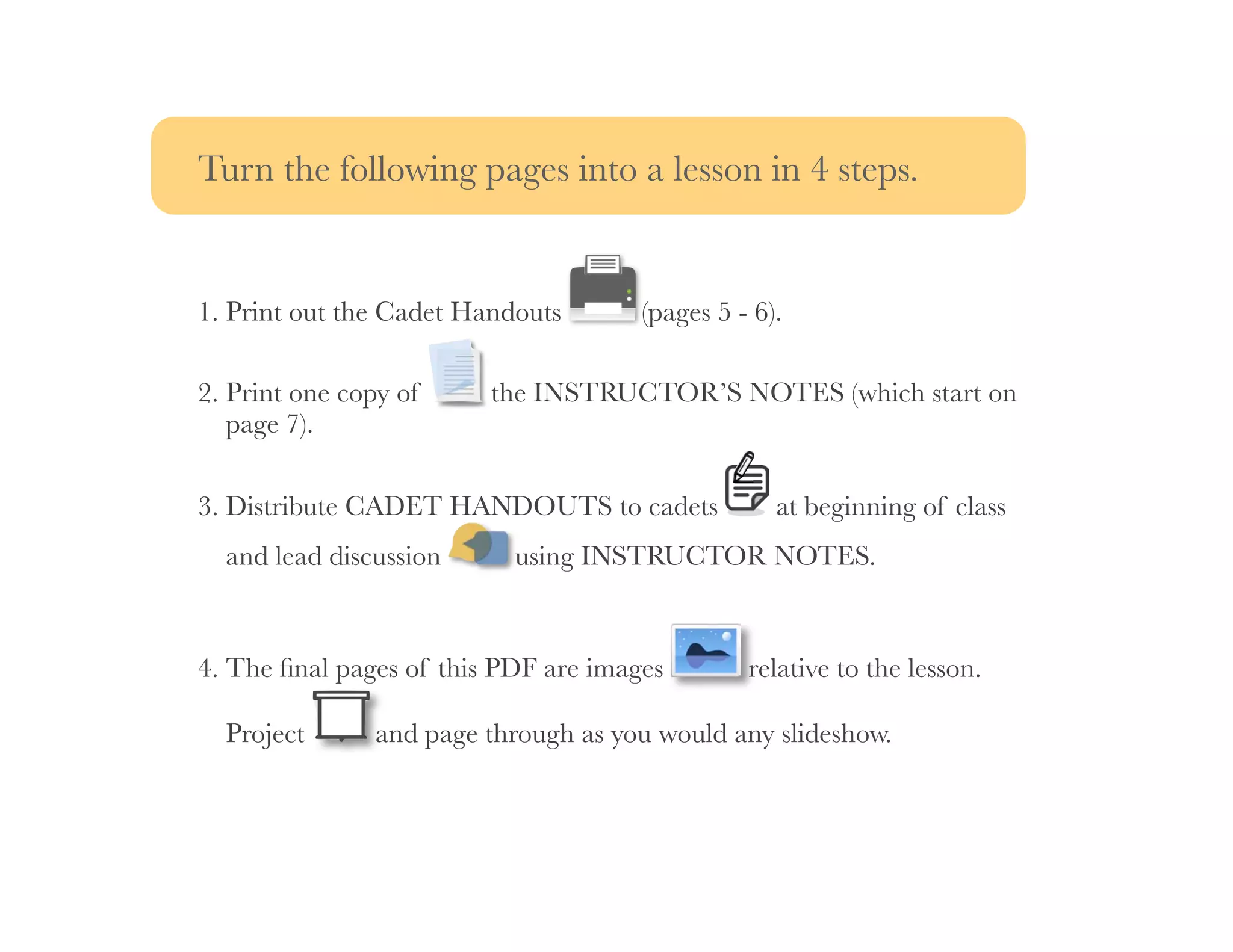 Turn the following pages into a lesson in 4 steps.

1. Print out the Cadet Handouts (pages 5 - 6).

2. Print one copy of the INSTRUCTOR'S NOTES (which start on page 7).

3. Distribute CADET HANDOUTS to cadets at beginning of class and lead discussion using INSTRUCTOR NOTES.

4. The final pages of this PDF are images relative to the lesson. Project and page through as you would any slideshow.