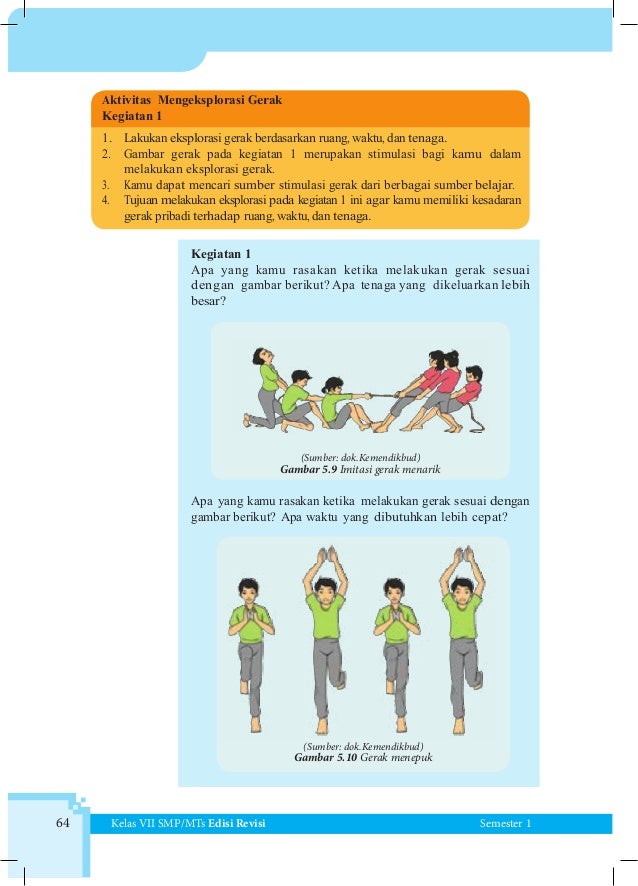 Aktivitas Mengeksplorasi Gerak
Kegiatan 1

1. Lakukan eksplorasi gerak berdasarkan ruang, waktu, dan tenaga.
2. Gambar gerak pada kegiatan 1 merupakan stimulasi bagi kamu dalam melakukan eksplorasi gerak.
3. Kamu dapat mencari sumber stimulasi gerak dari berbagai sumber belajar.
4. Tujuan melakukan eksplorasi pada kegiatan 1 ini agar kamu memiliki kesadaran gerak pribadi terhadap ruang, waktu, dan tenaga.

Kegiatan 1
Apa yang kamu rasakan ketika melakukan gerak sesuai dengan gambar berikut? Apa tenaga yang dikeluarkan lebih besar?

(Sumber: dok.Kemendikbud)
Gambar 5.9 Imitasi gerak menarik

Apa yang kamu rasakan ketika melakukan gerak sesuai dengan gambar berikut? Apa waktu yang dibutuhkan lebih cepat?

(Sumber: dok.Kemendikbud)
Gambar 5.10 Gerak menepuk

64 Kelas VII SMP/MTs Edisi Revisi Semester 1