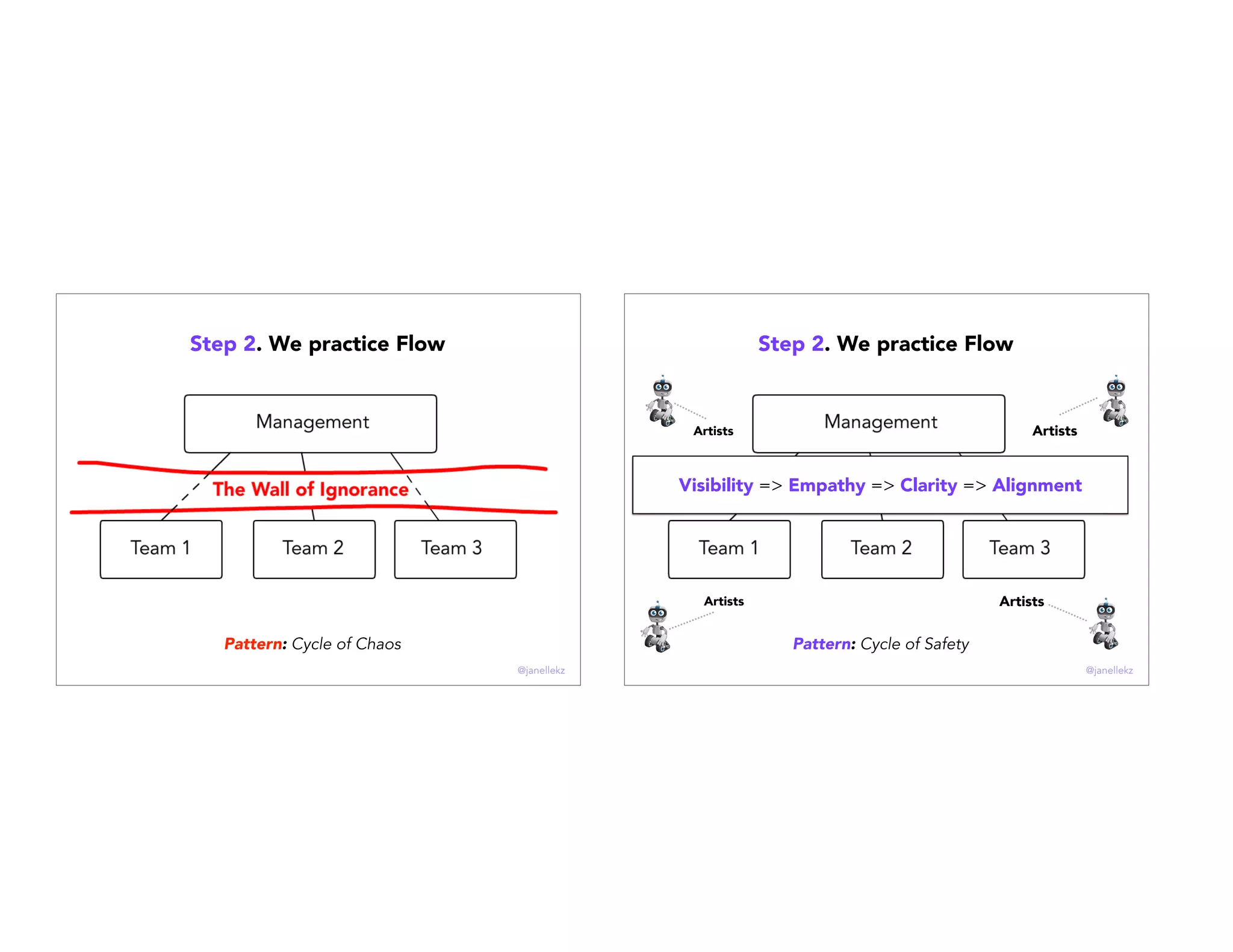 Step 2. We practice Flow

Management

The Wall of Ignorance

Team 1

Team 2

Team 3

Pattern: Cycle of Chaos

@janellekz

Step 2. We practice Flow

Artists

Management

Artists

Visibility => Empathy => Clarity => Alignment

Team 1

Team 2

Team 3

Artists

Artists

Pattern: Cycle of Safety

@janellekz