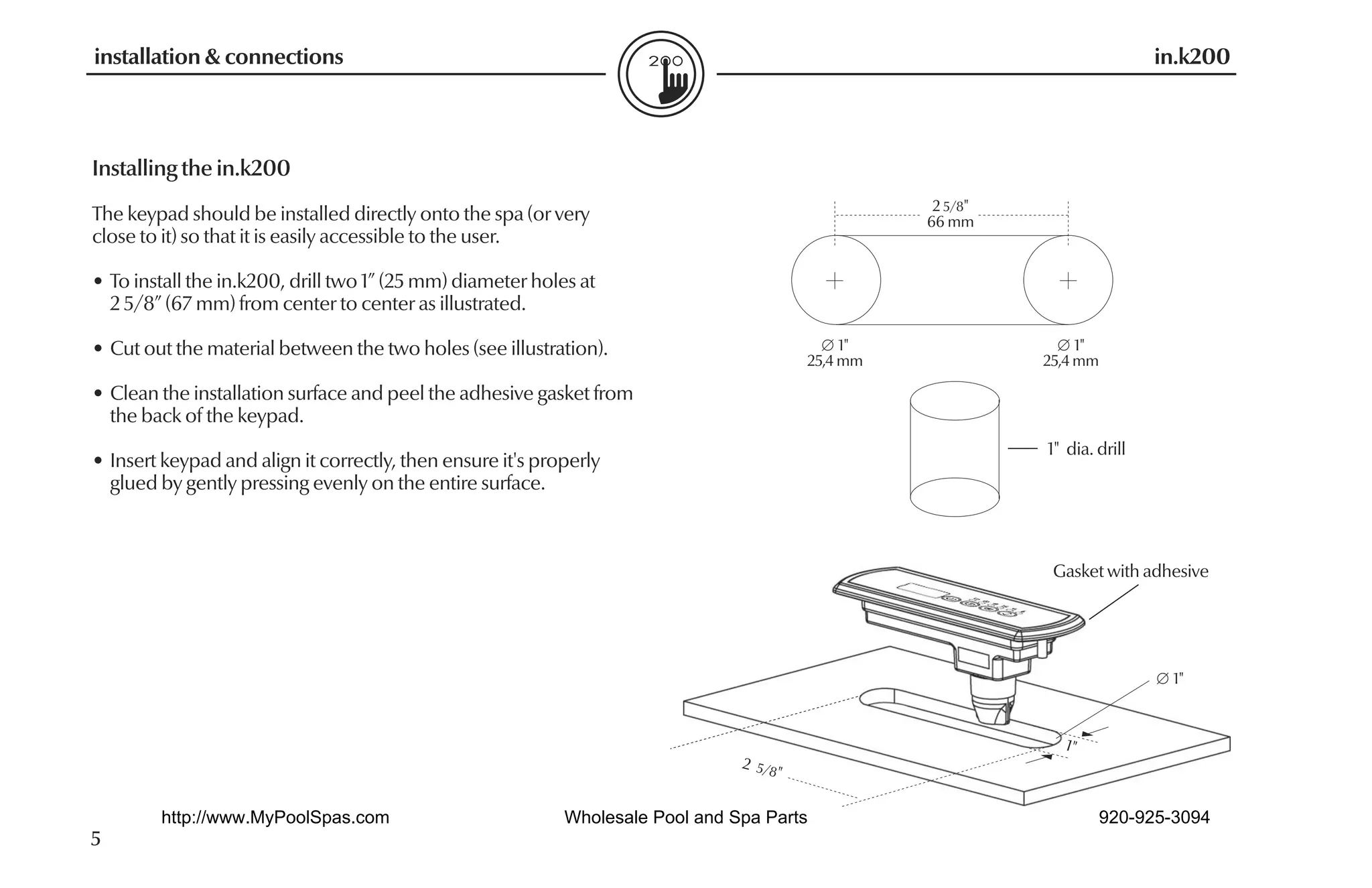 installation & connections

200

in.k200

Installing the in.k200

The keypad should be installed directly onto the spa (or very close to it) so that it is easily accessible to the user.

• To install the in.k200, drill two 1″ (25 mm) diameter holes at 2 5/8″ (67 mm) from center to center as illustrated.

• Cut out the material between the two holes (see illustration).

• Clean the installation surface and peel the adhesive gasket from the back of the keypad.

• Insert keypad and align it correctly, then ensure it's properly glued by gently pressing evenly on the entire surface.

2 5/8"
66 mm

∅ 1"
25,4 mm

∅ 1"
25,4 mm

1" dia. drill

Gasket with adhesive

∅ 1"

1"

2 5/8"

http://www.MyPoolSpas.com

Wholesale Pool and Spa Parts

920-925-3094

5