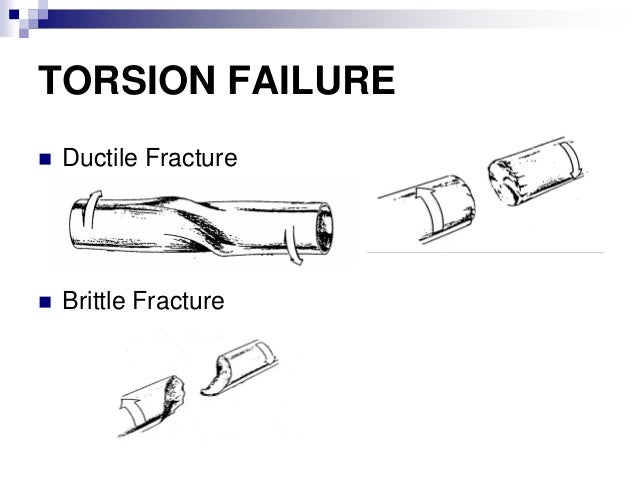 TORSION FAILURE

Ductile Fracture

Brittle Fracture