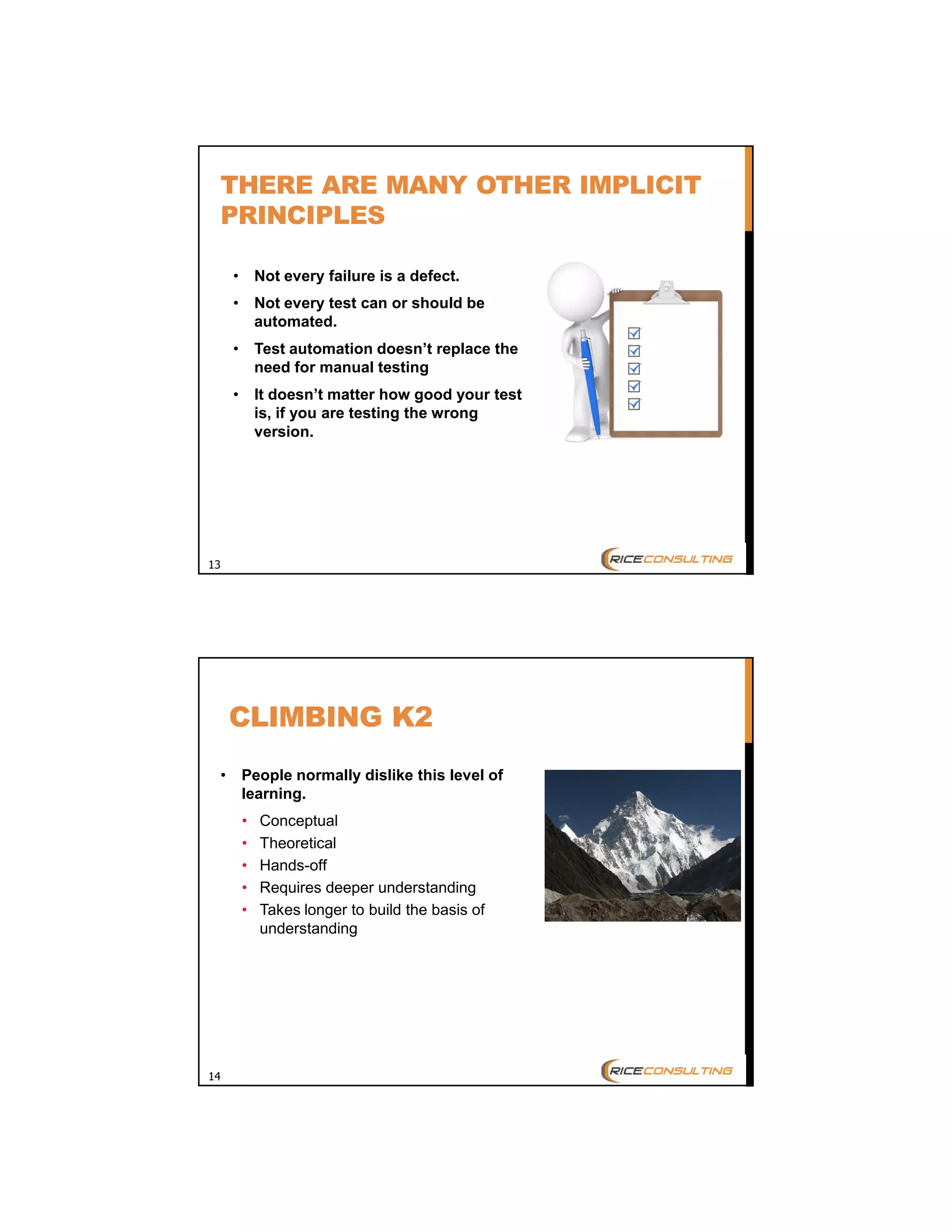 THERE ARE MANY OTHER IMPLICIT PRINCIPLES

• Not every failure is a defect.
• Not every test can or should be automated.
• Test automation doesn't replace the need for manual testing
• It doesn't matter how good your test is, if you are testing the wrong version.

13

RICECONSULTING

CLIMBING K2

• People normally dislike this level of learning.
  • Conceptual
  • Theoretical
  • Hands-off
  • Requires deeper understanding
  • Takes longer to build the basis of understanding

14

RICECONSULTING