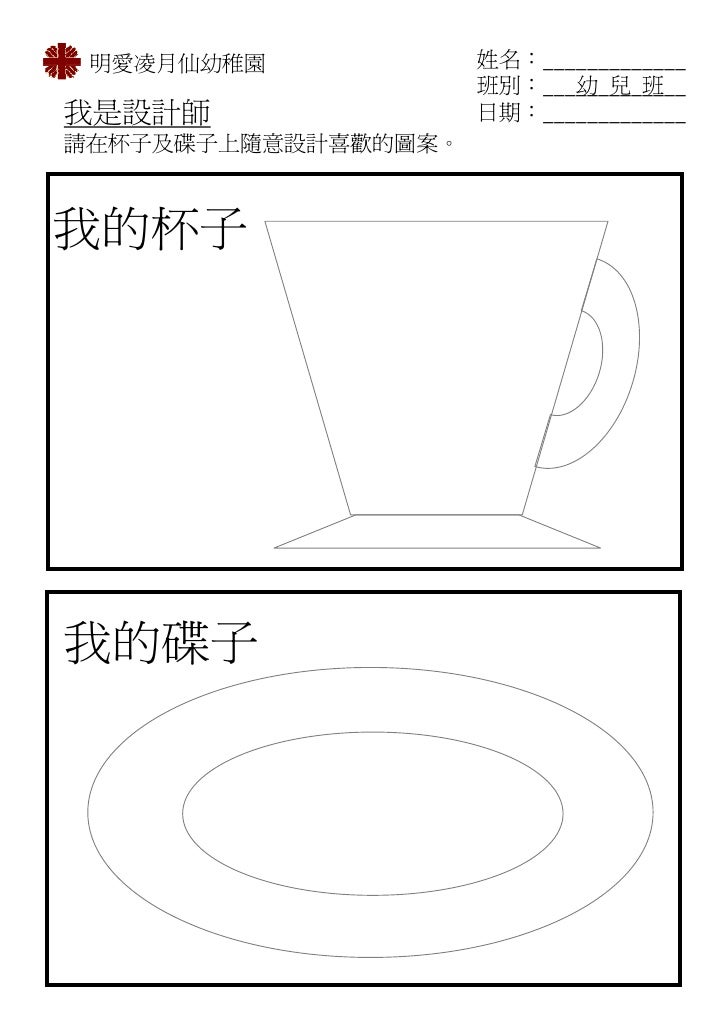 明愛凌月仙幼稚園

姓名：____________
班別：__幼 兒 班__
日期：____________

我是設計師

請在杯子及碟子上隨意設計喜歡的圖案。

我的杯子

我的碟子