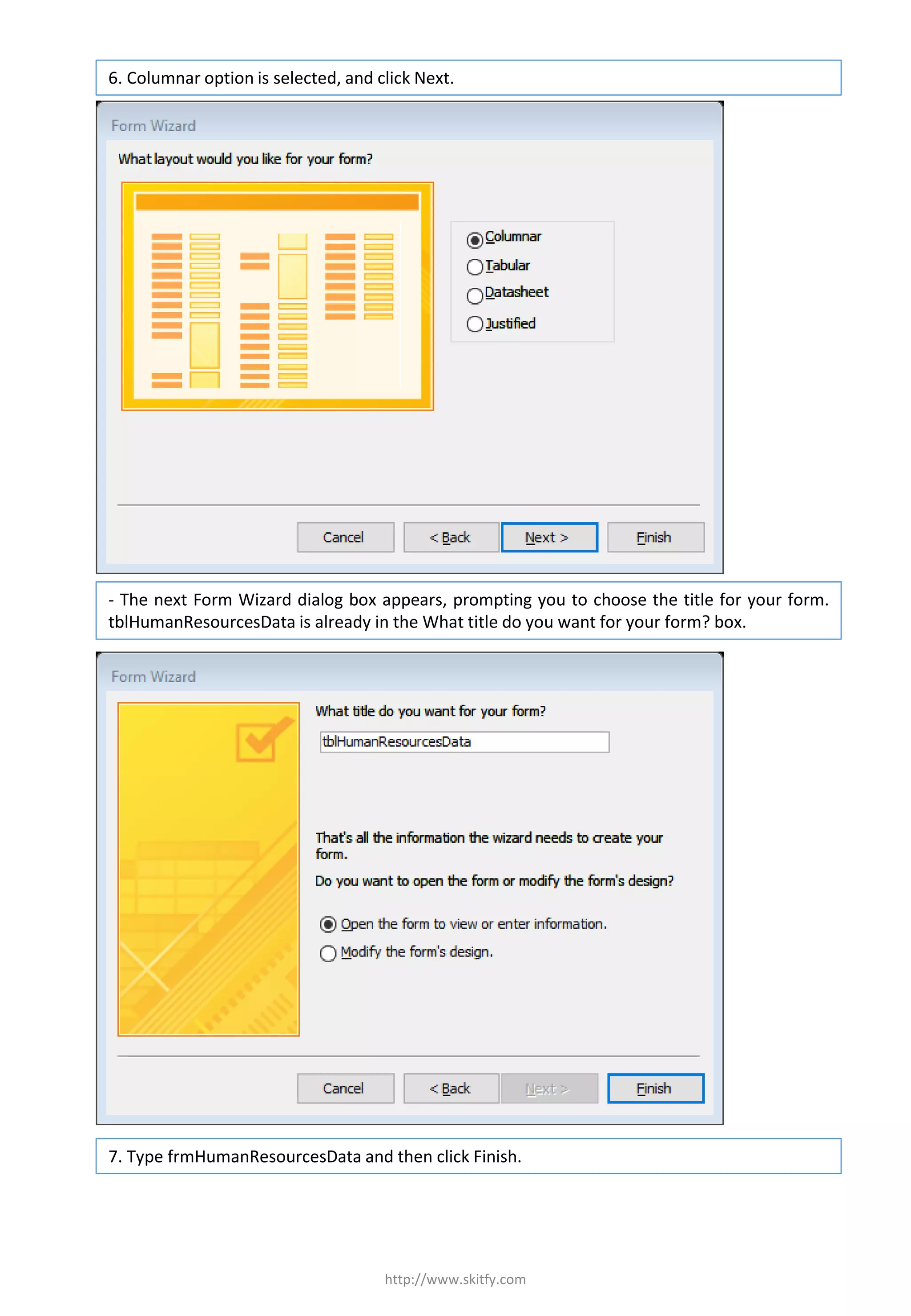 6. Columnar option is selected, and click Next.

Form Wizard

What layout would you like for your form?

Columnar
Tabular
Datasheet
Justified

Cancel
< Back
Next >
Finish

- The next Form Wizard dialog box appears, prompting you to choose the title for your form. tblHumanResourcesData is already in the What title do you want for your form? box.

Form Wizard

What title do you want for your form?

tblHumanResourcesData

That's all the information the wizard needs to create your form.

Do you want to open the form or modify the form's design?

Open the form to view or enter information.
Modify the form's design.

Cancel
< Back
Next >
Finish

7. Type frmHumanResourcesData and then click Finish.

http://www.skitfy.com