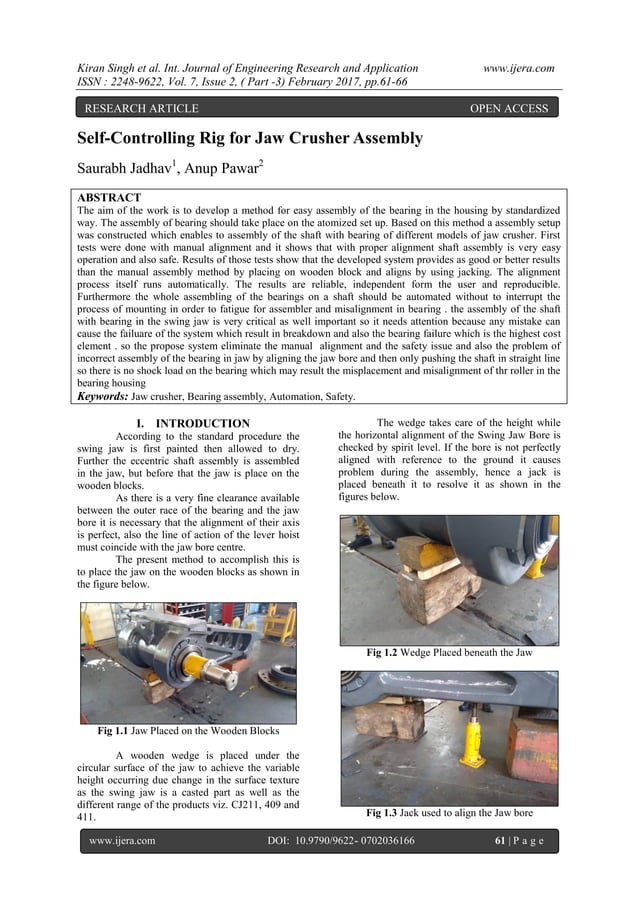 Kiran Singh et al. Int. Journal of Engineering Research and Application www.ijera.com
ISSN : 2248-9622, Vol. 7, Issue 2, ( Part -3) February 2017, pp.61-66

RESEARCH ARTICLE OPEN ACCESS

Self-Controlling Rig for Jaw Crusher Assembly

Saurabh Jadhav$^1$, Anup Pawar$^2$

ABSTRACT
The aim of the work is to develop a method for easy assembly of the bearing in the housing by standardized way. The assembly of bearing should take place on the atomized set up. Based on this method a assembly setup was constructed which enables to assembly of the shaft with bearing of different models of jaw crusher. First tests were done with manual alignment and it shows that with proper alignment shaft assembly is very easy operation and also safe. Results of those tests show that the developed system provides as good or better results than the manual assembly method by placing on wooden block and aligns by using jacking. The alignment process itself runs automatically. The results are reliable, independent form the user and reproducible. Furthermore the whole assembling of the bearings on a shaft should be automated without to interrupt the process of mounting in order to fatigue for assembler and misalignment in bearing . the assembly of the shaft with bearing in the swing jaw is very critical as well important so it needs attention because any mistake can cause the failuare of the system which result in breakdown and also the bearing failure which is the highest cost element . so the propose system eliminate the manual alignment and the safety issue and also the problem of incorrect assembly of the bearing in jaw by aligning the jaw bore and then only pushing the shaft in straight line so there is no shock load on the bearing which may result the misplacement and misalignment of thr roller in the bearing housing
Keywords: Jaw crusher, Bearing assembly, Automation, Safety.

I. INTRODUCTION
According to the standard procedure the swing jaw is first painted then allowed to dry. Further the eccentric shaft assembly is assembled in the jaw, but before that the jaw is place on the wooden blocks.

As there is a very fine clearance available between the outer race of the bearing and the jaw bore it is necessary that the alignment of their axis is perfect, also the line of action of the lever hoist must coincide with the jaw bore centre.

The present method to accomplish this is to place the jaw on the wooden blocks as shown in the figure below.

Fig 1.1 Jaw Placed on the Wooden Blocks

A wooden wedge is placed under the circular surface of the jaw to achieve the variable height occurring due change in the surface texture as the swing jaw is a casted part as well as the different range of the products viz. CJ211, 409 and 411.

The wedge takes care of the height while the horizontal alignment of the Swing Jaw Bore is checked by spirit level. If the bore is not perfectly aligned with reference to the ground it causes problem during the assembly, hence a jack is placed beneath it to resolve it as shown in the figures below.

Fig 1.2 Wedge Placed beneath the Jaw

Fig 1.3 Jack used to align the Jaw bore

www.ijera.com DOI: 10.9790/9622- 0702036166 61 | P a g e