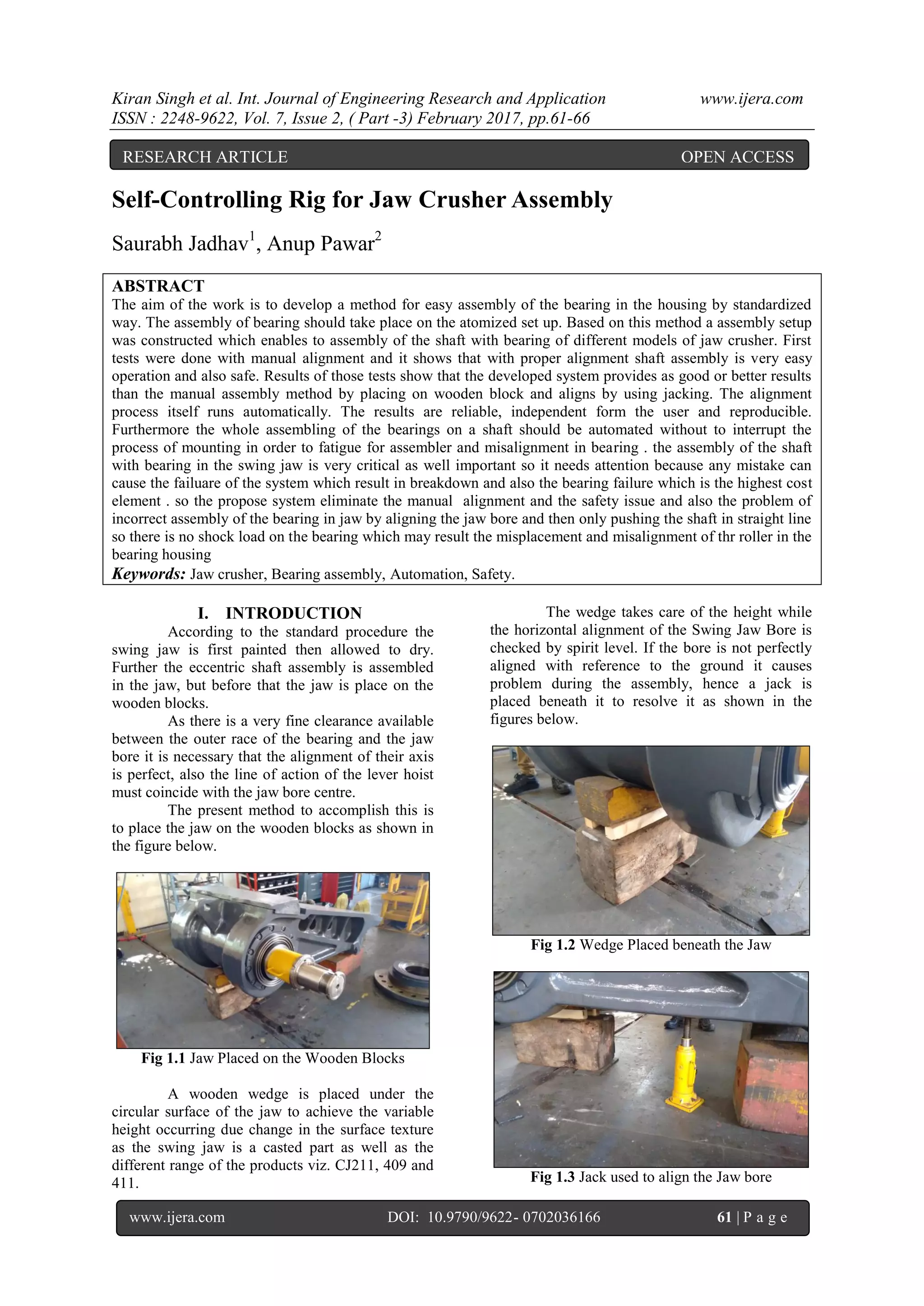 Kiran Singh et al. Int. Journal of Engineering Research and Application www.ijera.com
ISSN : 2248-9622, Vol. 7, Issue 2, ( Part -3) February 2017, pp.61-66

RESEARCH ARTICLE OPEN ACCESS

Self-Controlling Rig for Jaw Crusher Assembly

Saurabh Jadhav$^1$, Anup Pawar$^2$

ABSTRACT
The aim of the work is to develop a method for easy assembly of the bearing in the housing by standardized way. The assembly of bearing should take place on the atomized set up. Based on this method a assembly setup was constructed which enables to assembly of the shaft with bearing of different models of jaw crusher. First tests were done with manual alignment and it shows that with proper alignment shaft assembly is very easy operation and also safe. Results of those tests show that the developed system provides as good or better results than the manual assembly method by placing on wooden block and aligns by using jacking. The alignment process itself runs automatically. The results are reliable, independent form the user and reproducible. Furthermore the whole assembling of the bearings on a shaft should be automated without to interrupt the process of mounting in order to fatigue for assembler and misalignment in bearing . the assembly of the shaft with bearing in the swing jaw is very critical as well important so it needs attention because any mistake can cause the failuare of the system which result in breakdown and also the bearing failure which is the highest cost element . so the propose system eliminate the manual alignment and the safety issue and also the problem of incorrect assembly of the bearing in jaw by aligning the jaw bore and then only pushing the shaft in straight line so there is no shock load on the bearing which may result the misplacement and misalignment of thr roller in the bearing housing
Keywords: Jaw crusher, Bearing assembly, Automation, Safety.

I. INTRODUCTION
According to the standard procedure the swing jaw is first painted then allowed to dry. Further the eccentric shaft assembly is assembled in the jaw, but before that the jaw is place on the wooden blocks.

As there is a very fine clearance available between the outer race of the bearing and the jaw bore it is necessary that the alignment of their axis is perfect, also the line of action of the lever hoist must coincide with the jaw bore centre.

The present method to accomplish this is to place the jaw on the wooden blocks as shown in the figure below.

Fig 1.1 Jaw Placed on the Wooden Blocks

A wooden wedge is placed under the circular surface of the jaw to achieve the variable height occurring due change in the surface texture as the swing jaw is a casted part as well as the different range of the products viz. CJ211, 409 and 411.

The wedge takes care of the height while the horizontal alignment of the Swing Jaw Bore is checked by spirit level. If the bore is not perfectly aligned with reference to the ground it causes problem during the assembly, hence a jack is placed beneath it to resolve it as shown in the figures below.

Fig 1.2 Wedge Placed beneath the Jaw

Fig 1.3 Jack used to align the Jaw bore

www.ijera.com DOI: 10.9790/9622- 0702036166 61 | P a g e