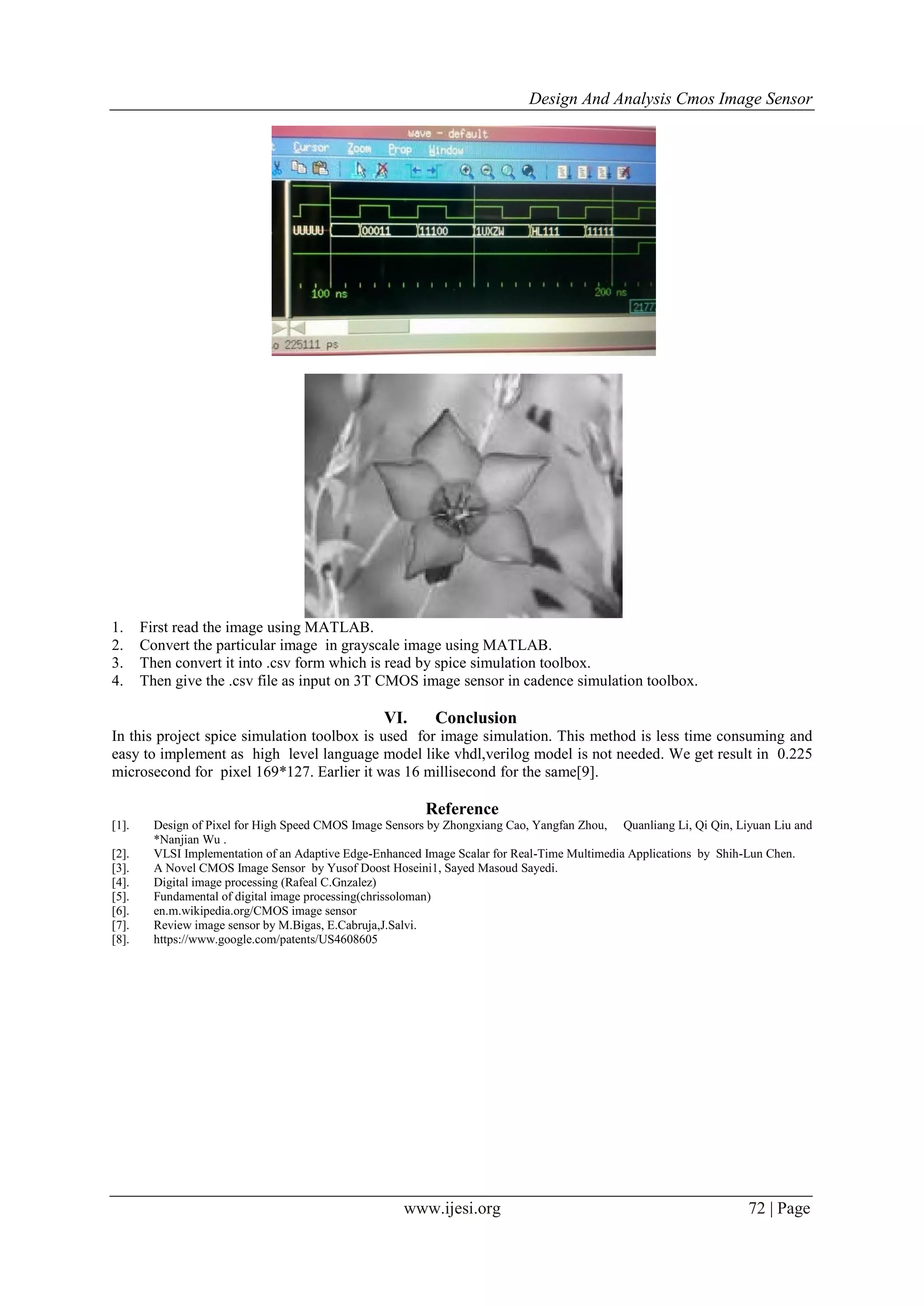 Design And Analysis Cmos Image Sensor

wave - default
Cursor Zoom Prop Window
UUUUU 00011 11100 1UXZW HL111 11111
100 ns 200 ns
2177
o 225111 ps

1. First read the image using MATLAB.
2. Convert the particular image in grayscale image using MATLAB.
3. Then convert it into .csv form which is read by spice simulation toolbox.
4. Then give the .csv file as input on 3T CMOS image sensor in cadence simulation toolbox.

VI. Conclusion
In this project spice simulation toolbox is used for image simulation. This method is less time consuming and easy to implement as high level language model like vhdl,verilog model is not needed. We get result in 0.225 microsecond for pixel 169*127. Earlier it was 16 millisecond for the same[9].

Reference
[1]. Design of Pixel for High Speed CMOS Image Sensors by Zhongxiang Cao, Yangfan Zhou, Quanliang Li, Qi Qin, Liyuan Liu and *Nanjian Wu .
[2]. VLSI Implementation of an Adaptive Edge-Enhanced Image Scalar for Real-Time Multimedia Applications by Shih-Lun Chen.
[3]. A Novel CMOS Image Sensor by Yusof Doost Hoseini1, Sayed Masoud Sayedi.
[4]. Digital image processing (Rafeal C.Gnzalez)
[5]. Fundamental of digital image processing(chrissoloman)
[6]. en.m.wikipedia.org/CMOS image sensor
[7]. Review image sensor by M.Bigas, E.Cabruja,J.Salvi.
[8]. https://www.google.com/patents/US4608605

www.ijesi.org 72 | Page