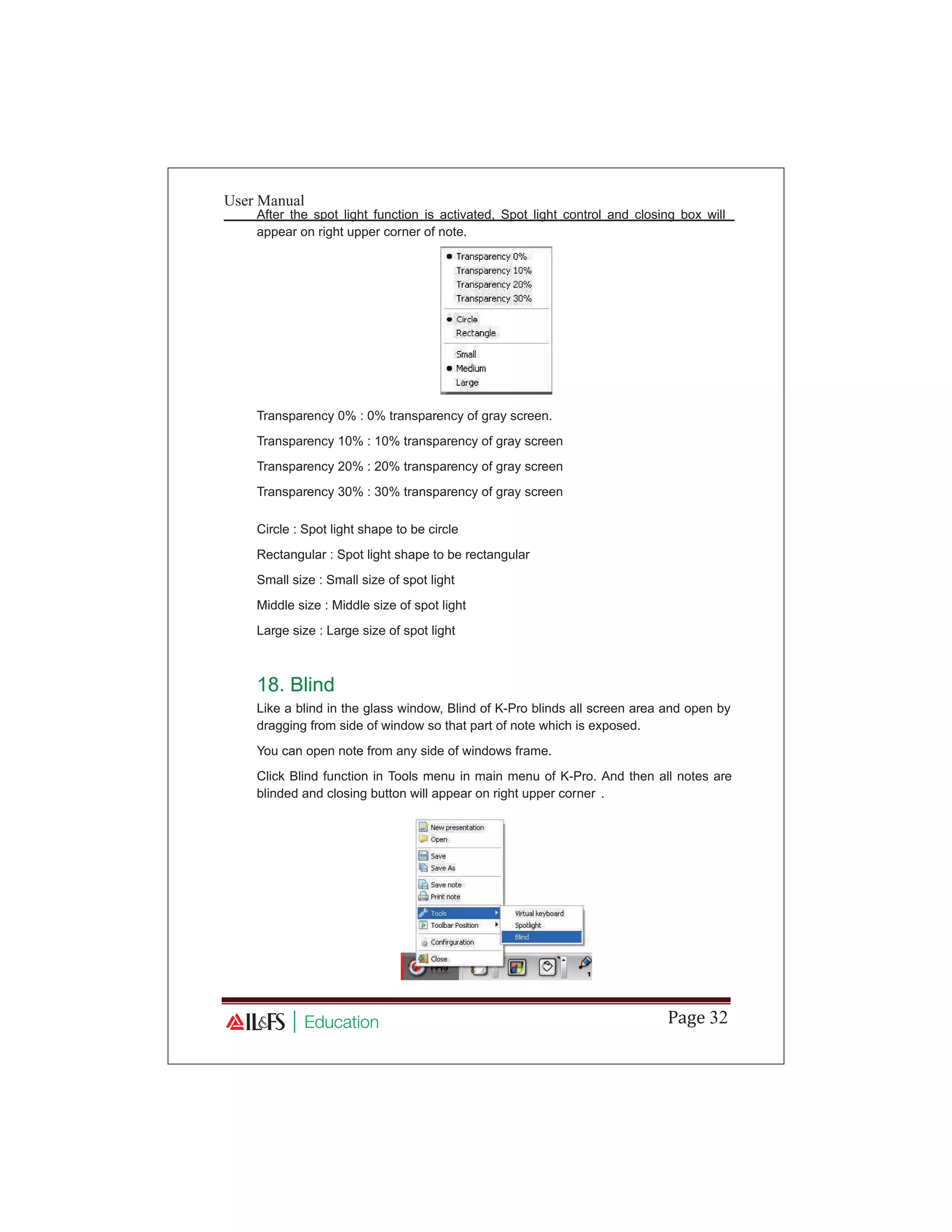 User Manual

After the spot light function is activated, Spot light control and closing box will appear on right upper corner of note.

Transparency 0%
Transparency 10%
Transparency 20%
Transparency 30%
Circle
Rectangle
Small
Medium
Large

Transparency 0% : 0% transparency of gray screen.

Transparency 10% : 10% transparency of gray screen

Transparency 20% : 20% transparency of gray screen

Transparency 30% : 30% transparency of gray screen

Circle : Spot light shape to be circle

Rectangular : Spot light shape to be rectangular

Small size : Small size of spot light

Middle size : Middle size of spot light

Large size : Large size of spot light

18. Blind

Like a blind in the glass window, Blind of K-Pro blinds all screen area and open by dragging from side of window so that part of note which is exposed.

You can open note from any side of windows frame.

Click Blind function in Tools menu in main menu of K-Pro. And then all notes are blinded and closing button will appear on right upper corner .

New presentation
Open
Save
Save As
Save note
Print note
Tools
Toolbar Position
Confirguration
Close
Virtual keyboard
Spotlight
Blind

IL&FS | Education

Page 32