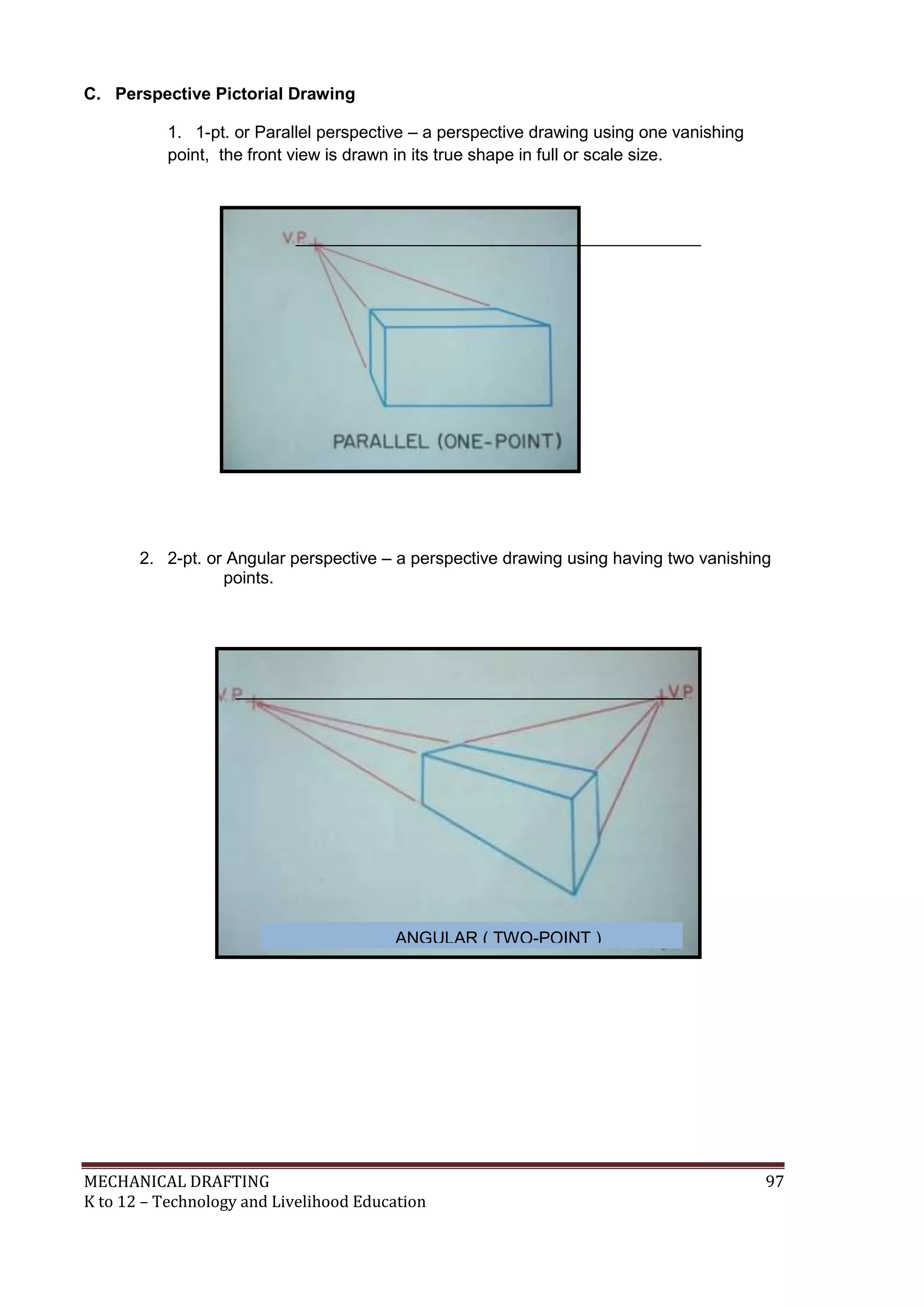 C. Perspective Pictorial Drawing

1. 1-pt. or Parallel perspective – a perspective drawing using one vanishing point, the front view is drawn in its true shape in full or scale size.

V.P.

PARALLEL (ONE-POINT)

2. 2-pt. or Angular perspective – a perspective drawing using having two vanishing points.

V.P.

V.P.

ANGULAR ( TWO-POINT )

MECHANICAL DRAFTING 97
K to 12 – Technology and Livelihood Education