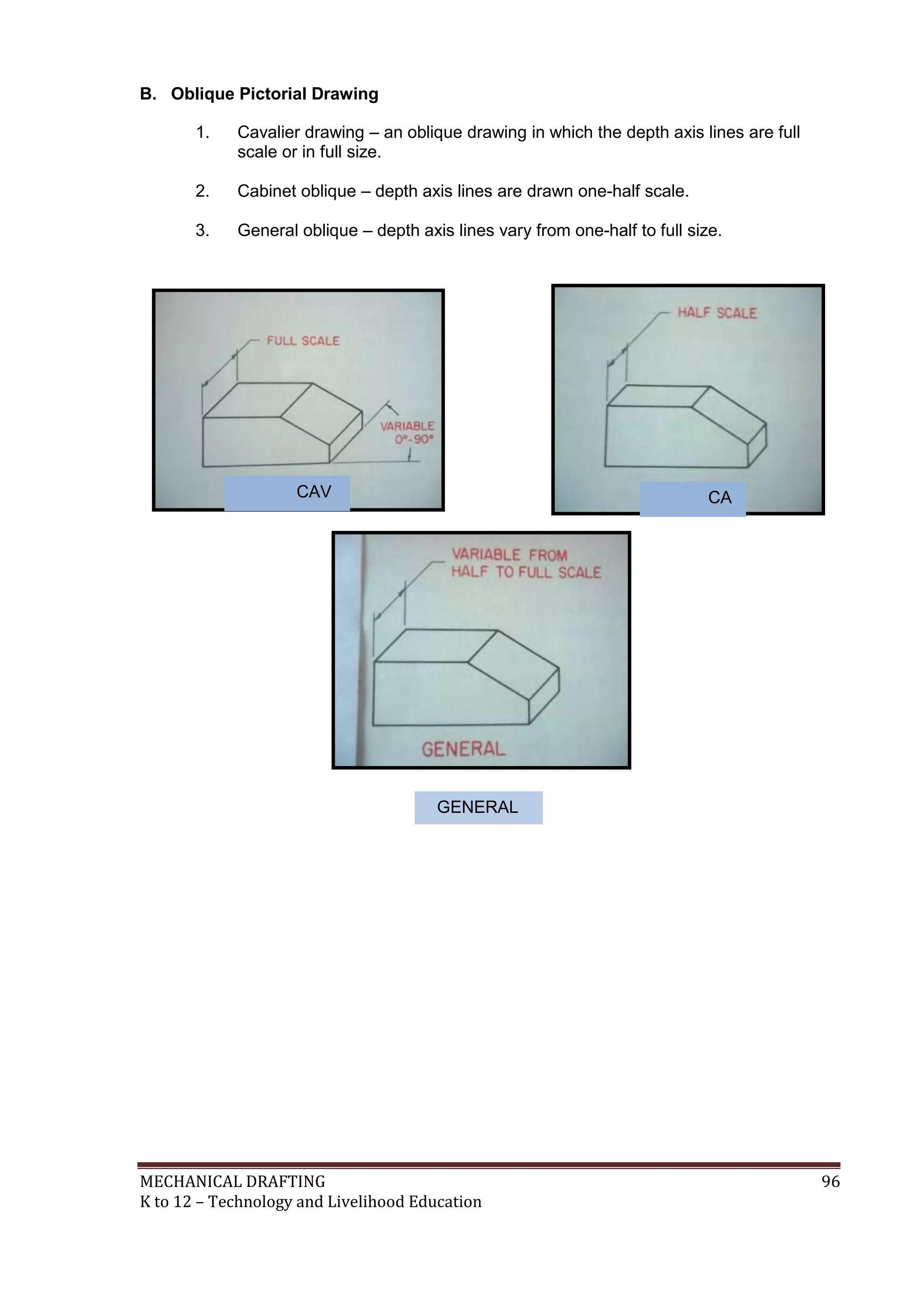 B. Oblique Pictorial Drawing

1. Cavalier drawing – an oblique drawing in which the depth axis lines are full scale or in full size.

2. Cabinet oblique – depth axis lines are drawn one-half scale.

3. General oblique – depth axis lines vary from one-half to full size.

FULL SCALE

VARIABLE 0°-90°

CAV

HALF SCALE

CA

VARIABLE FROM HALF TO FULL SCALE

GENERAL

GENERAL

MECHANICAL DRAFTING 96
K to 12 – Technology and Livelihood Education