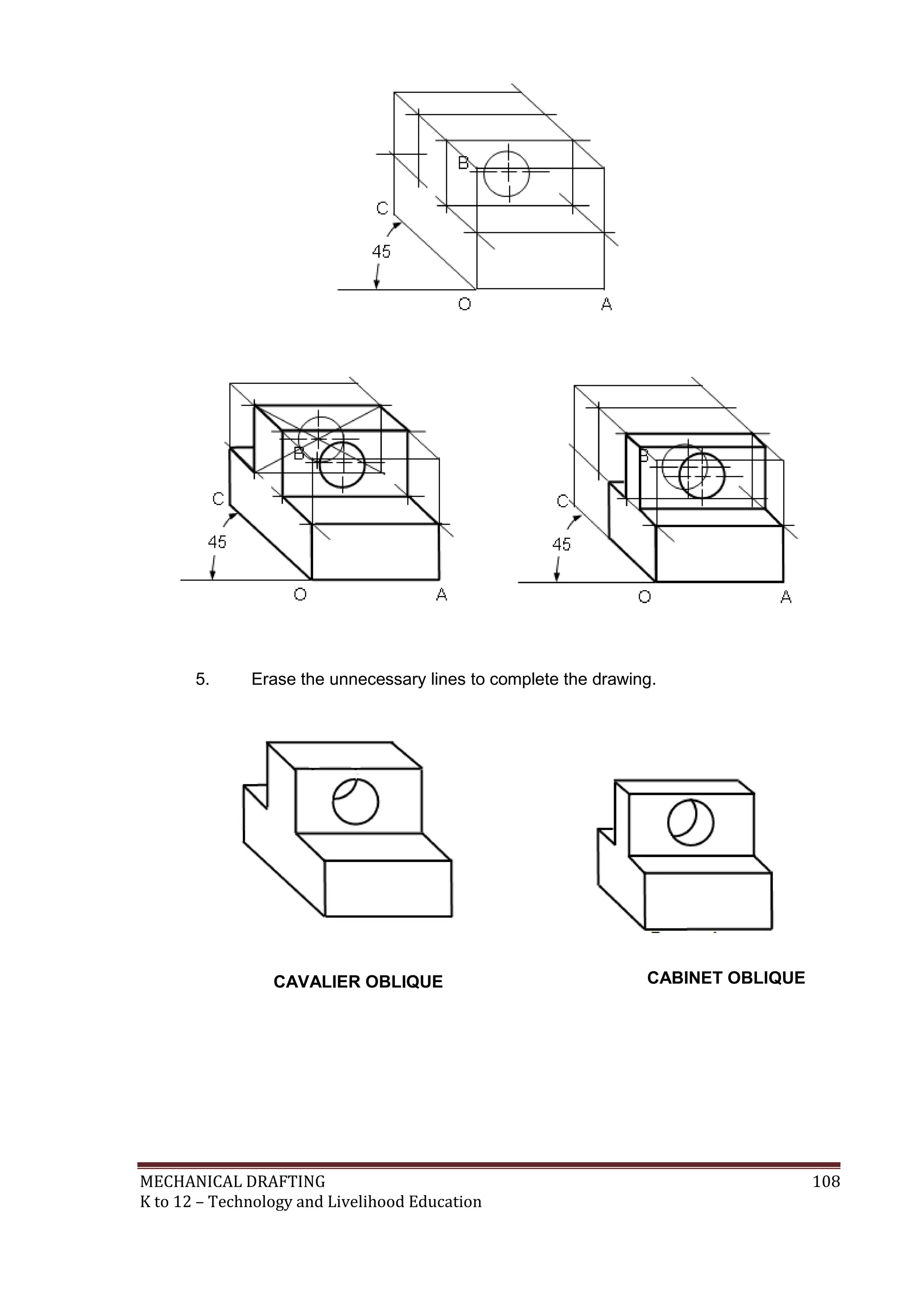 B
C
45
O A

B
C
45
O A

B
C
45
O A

5. Erase the unnecessary lines to complete the drawing.

CAVALIER OBLIQUE

CABINET OBLIQUE

MECHANICAL DRAFTING 108
K to 12 – Technology and Livelihood Education