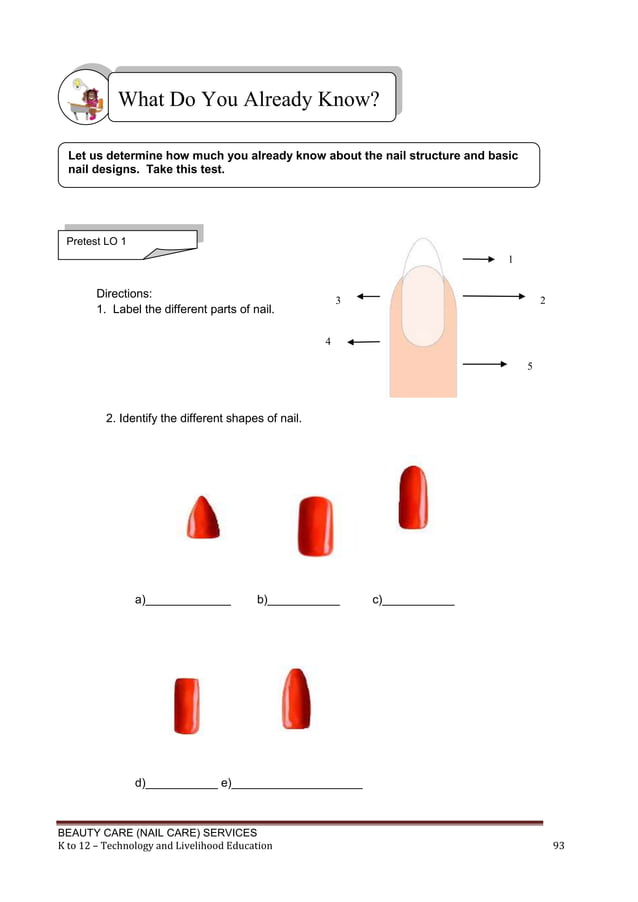 What Do You Already Know?

Let us determine how much you already know about the nail structure and basic nail designs. Take this test.

Pretest LO 1

Directions:
1. Label the different parts of nail.

1
3
2
4
5

2. Identify the different shapes of nail.

a)_____________ b)___________ c)___________

d)___________ e)____________________

BEAUTY CARE (NAIL CARE) SERVICES
K to 12 – Technology and Livelihood Education

93