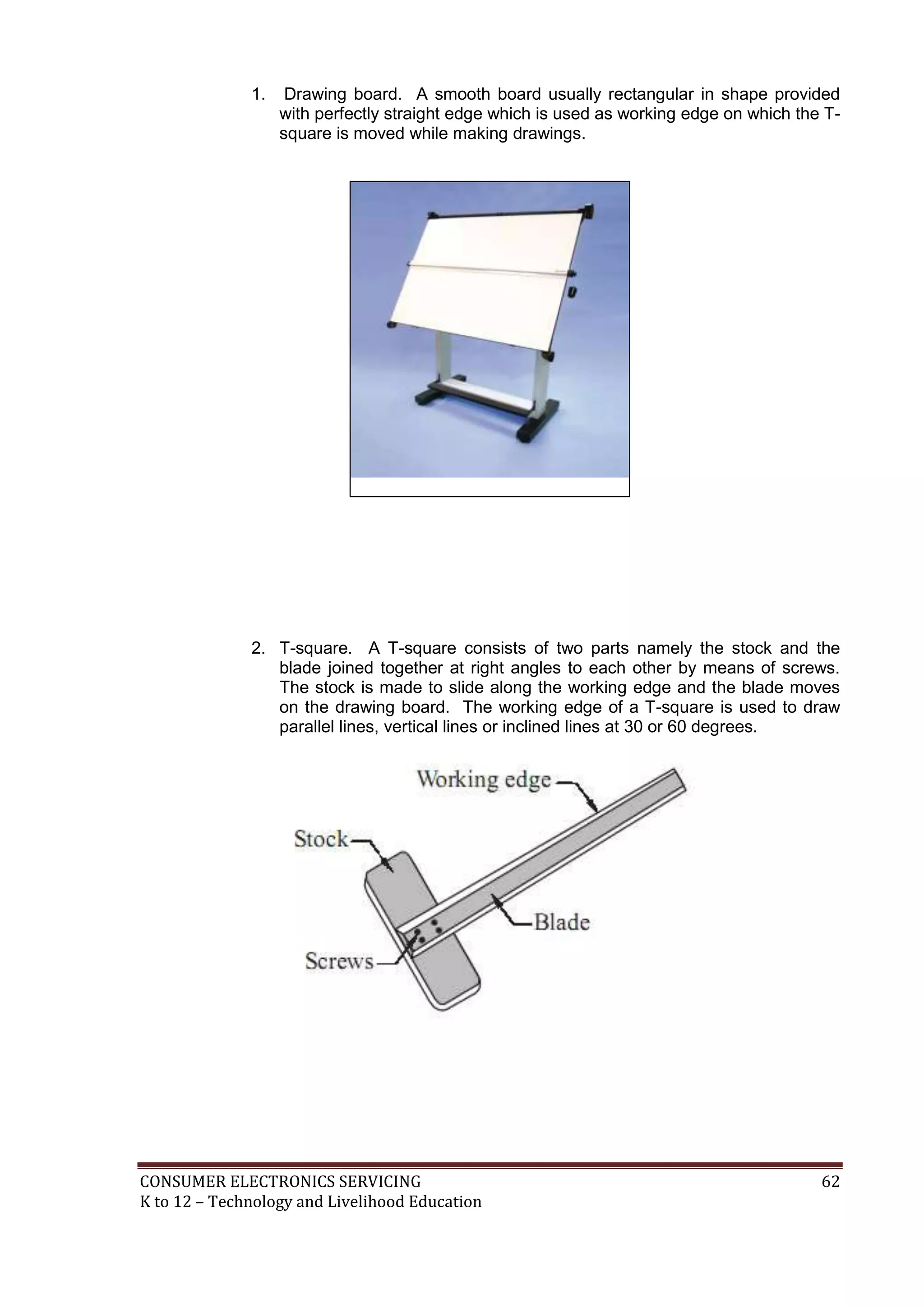 1. Drawing board. A smooth board usually rectangular in shape provided with perfectly straight edge which is used as working edge on which the T-square is moved while making drawings.

2. T-square. A T-square consists of two parts namely the stock and the blade joined together at right angles to each other by means of screws. The stock is made to slide along the working edge and the blade moves on the drawing board. The working edge of a T-square is used to draw parallel lines, vertical lines or inclined lines at 30 or 60 degrees.

Working edge
Stock
Blade
Screws

CONSUMER ELECTRONICS SERVICING 62
K to 12 – Technology and Livelihood Education