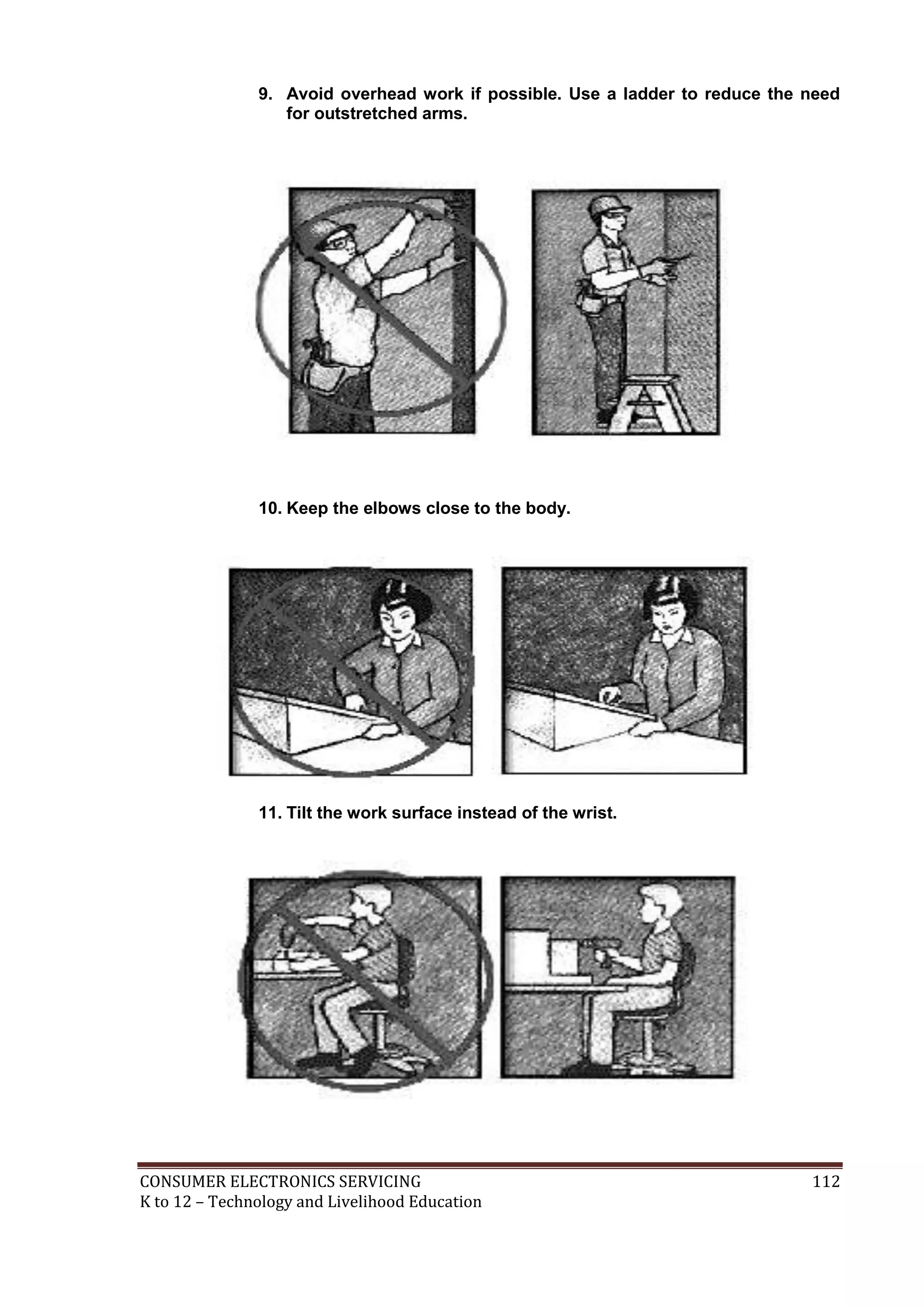 9. Avoid overhead work if possible. Use a ladder to reduce the need for outstretched arms.

10. Keep the elbows close to the body.

11. Tilt the work surface instead of the wrist.

CONSUMER ELECTRONICS SERVICING 112
K to 12 – Technology and Livelihood Education