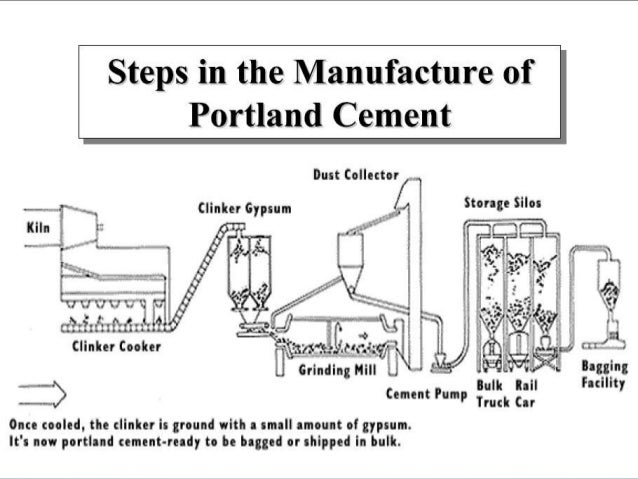 Steps in the Manufacture of Portland Cement

Dust Collector

Clinker Gypsum

Storage Silos

Kiln

Clinker Cooker

Grinding Mill

Cement Pump

Bulk Truck

Rail Car

Bagging Facility

Once cooled, the clinker is ground with a small amount of gypsum. It's now portland cement-ready to be bagged or shipped in bulk.